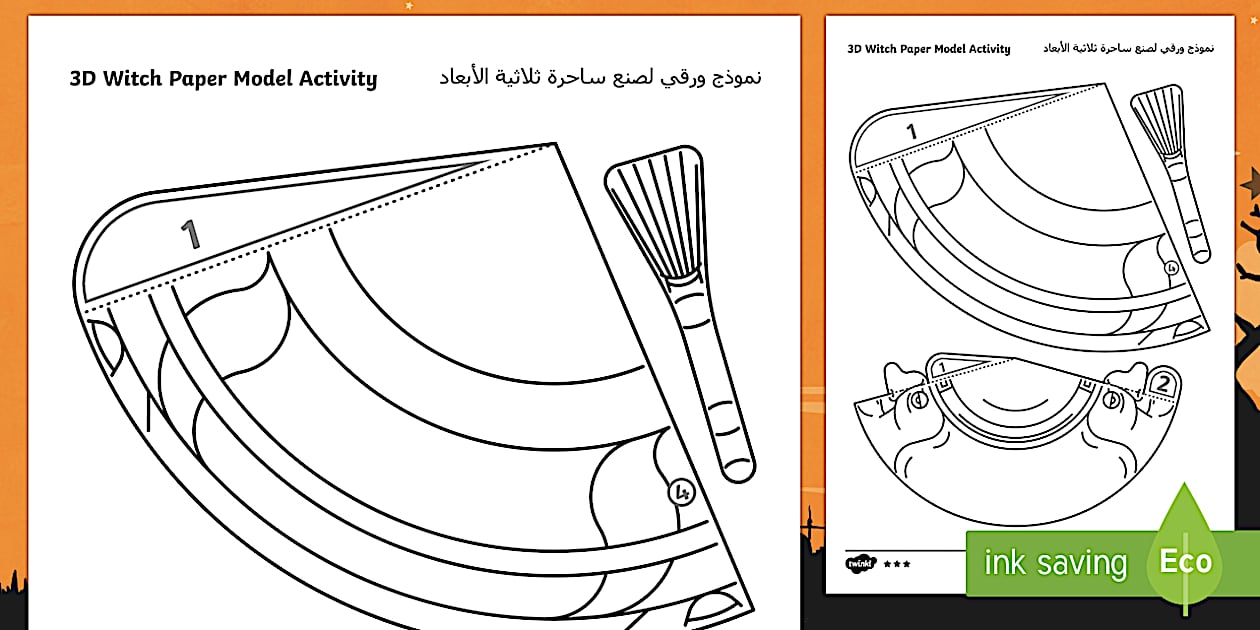 3D Witch Paper Model Activity نموذج ورقي لصنع ساحرة ثلاثية الأبعاد

1

4

3D Witch Paper Model Activity نموذج ورقي لصنع ساحرة ثلاثية الأبعاد

1

4

1

2

twinkl

ink saving Eco