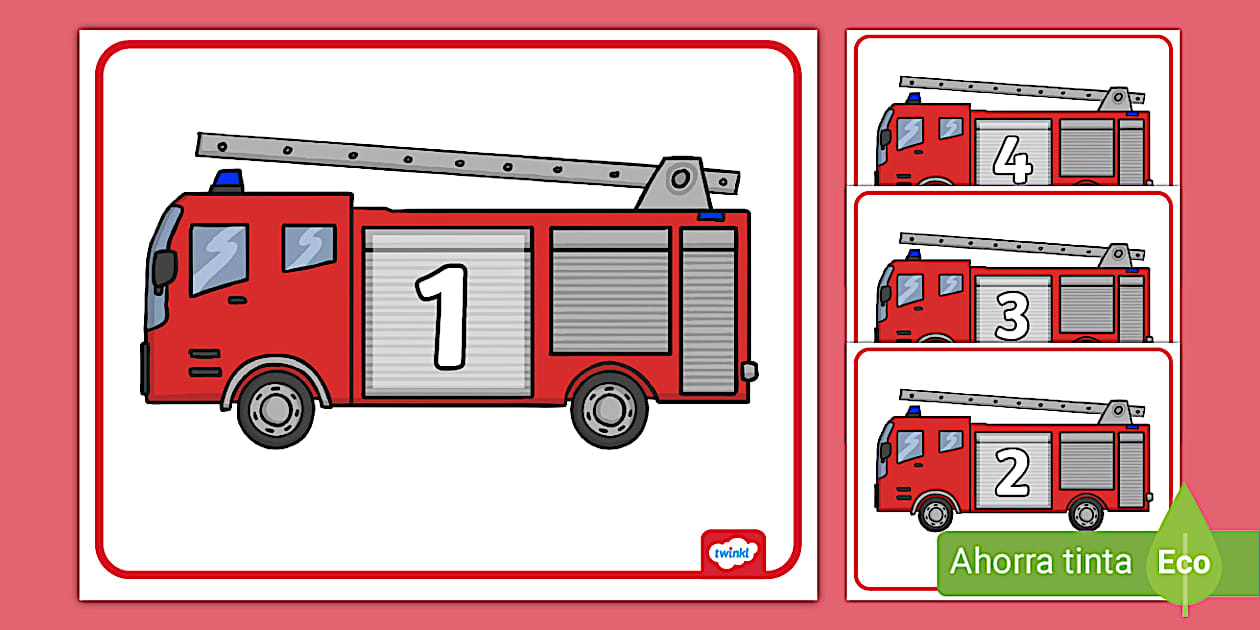 1

twinkl

4

3

2

Ahorra tinta Eco