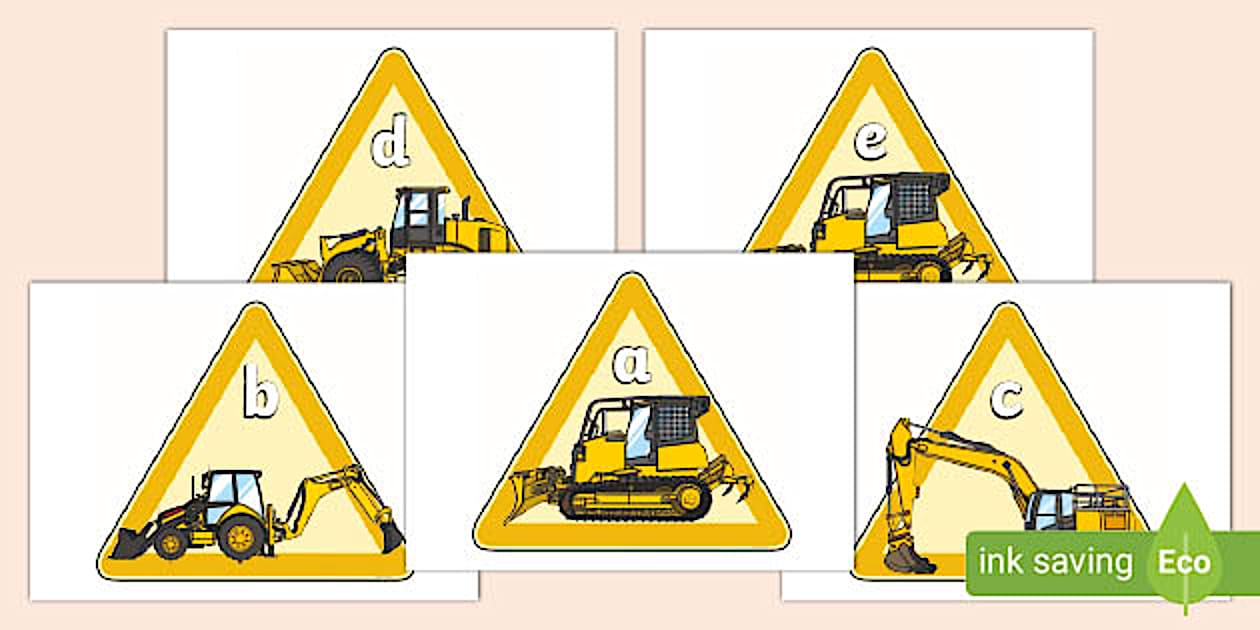 d

e

b

a

c

ink saving Eco