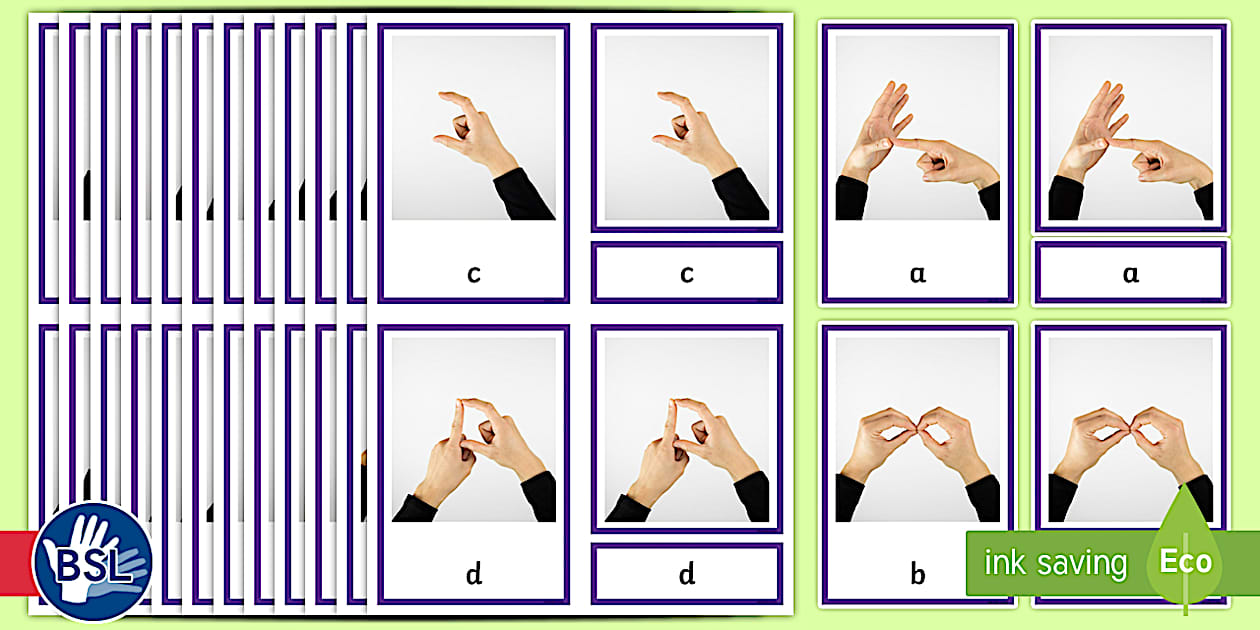 c

c

d

d

a

a

b

BSL

ink saving

Eco