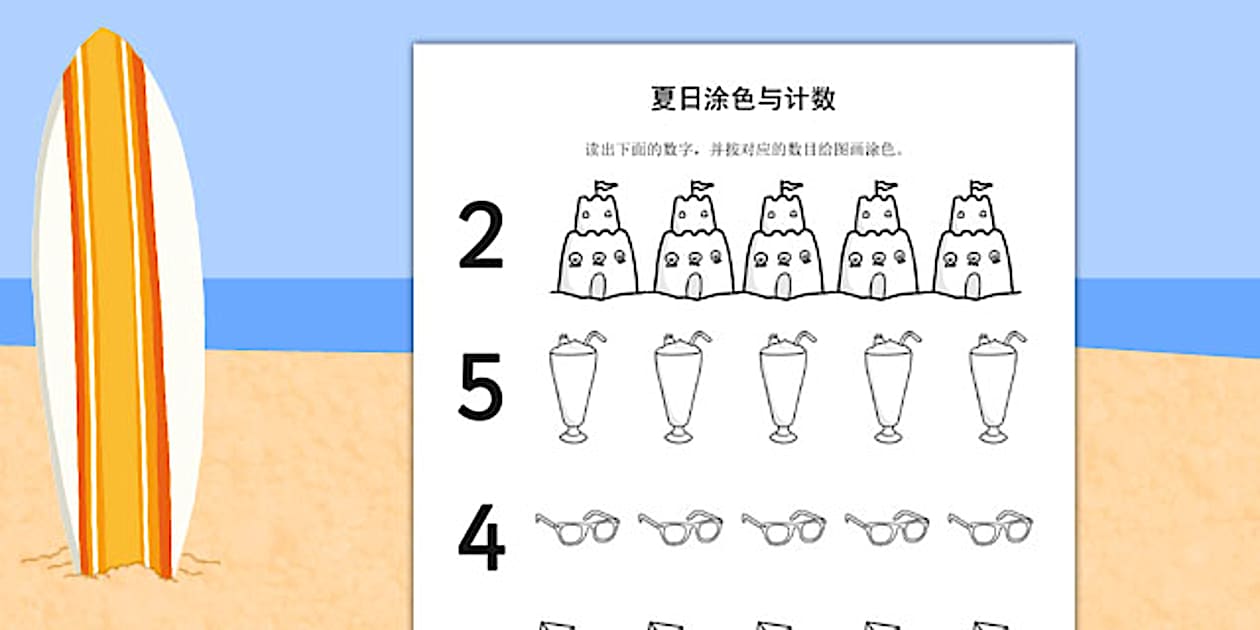 夏日涂色与计数

读出下面的数字，并按对应的数目给图画涂色。

2

5

4