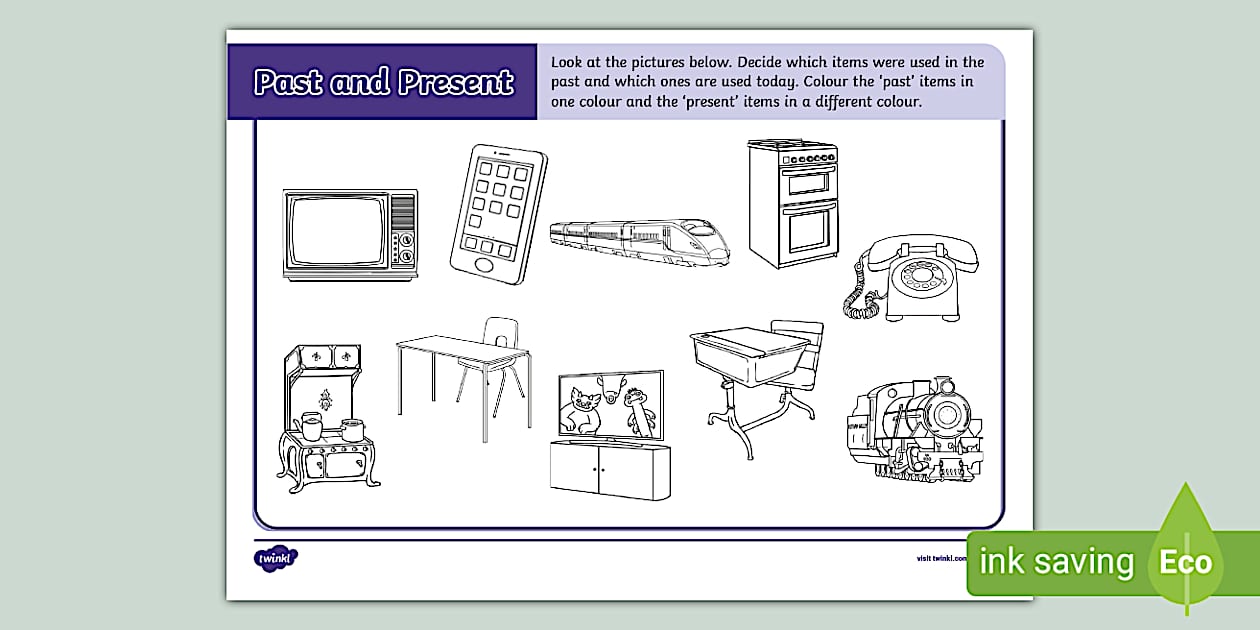 Past and Present

Look at the pictures below. Decide which items were used in the past and which ones are used today. Colour the 'past' items in one colour and the 'present' items in a different colour.

twinkl

visit twinkl.com

ink saving Eco