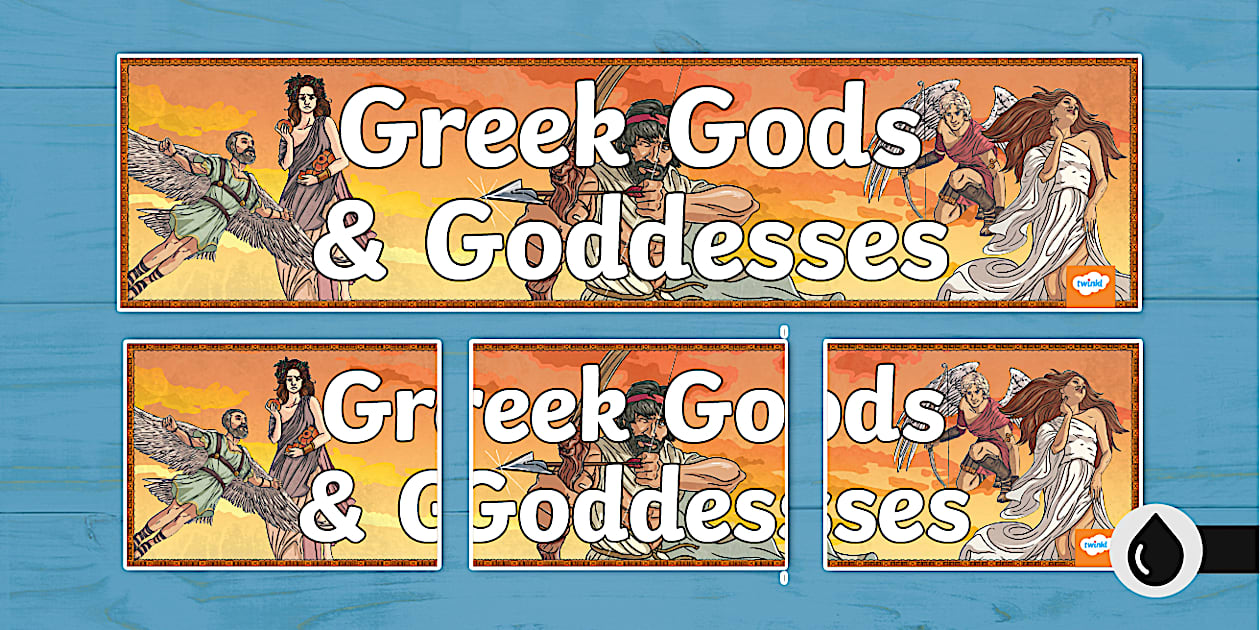 Greek Gods & Goddesses

twinkl

Greek Gods & Goddesses

twinkl