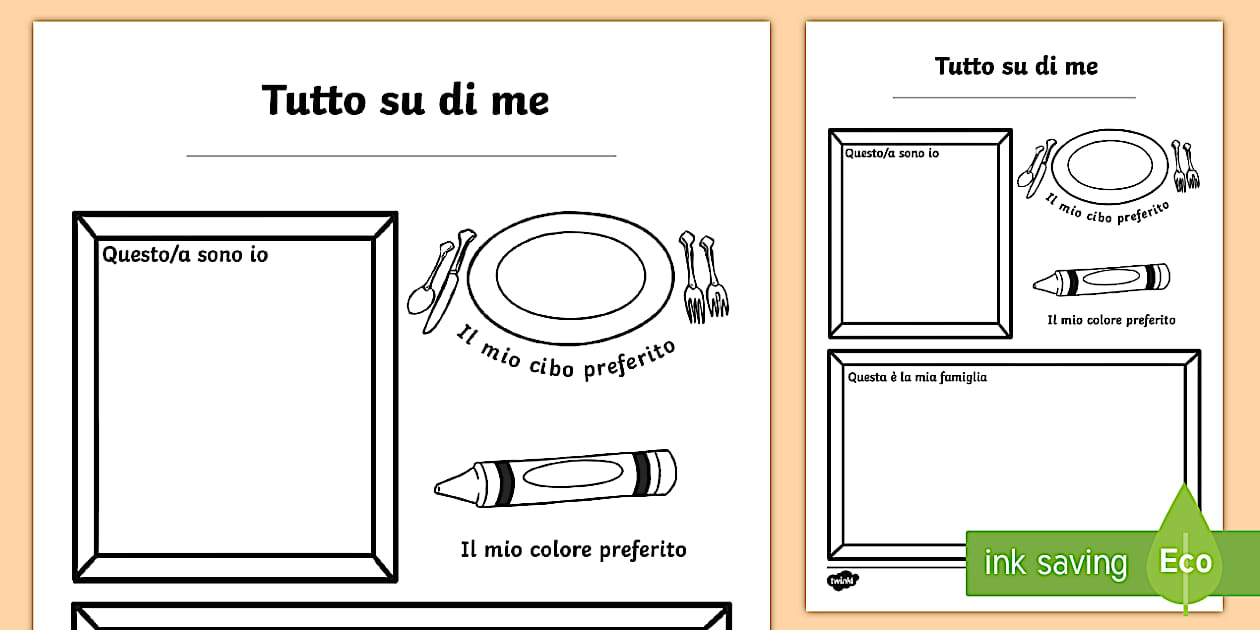 Tutto su di me

Questo/a sono io

Il mio cibo preferito

Il mio colore preferito

Tutto su di me

Questo/a sono io

Il mio cibo preferito

Il mio colore preferito

Questa è la mia famiglia

twinkl

ink saving

Eco