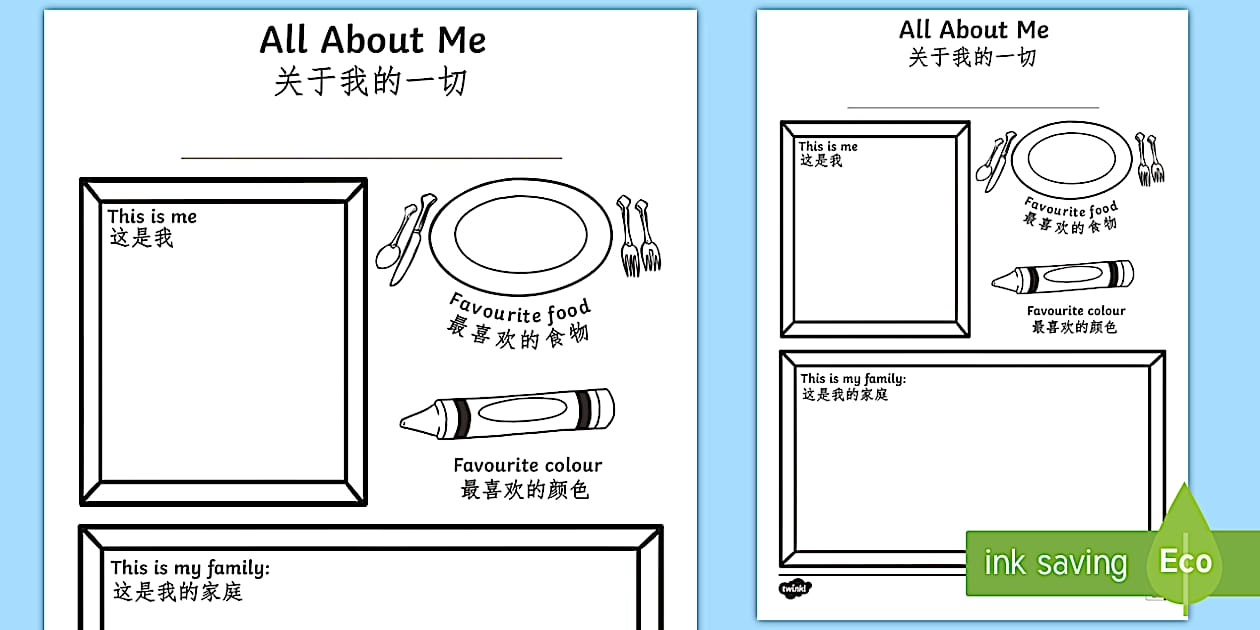 All About Me
关于我的一切

This is me
这是我

Favourite food
最喜欢的食物

Favourite colour
最喜欢的颜色

This is my family:
这是我的家庭

All About Me
关于我的一切

This is me
这是我

Favourite food
最喜欢的食物

Favourite colour
最喜欢的颜色

This is my family:
这是我的家庭

twinkl

ink saving
Eco