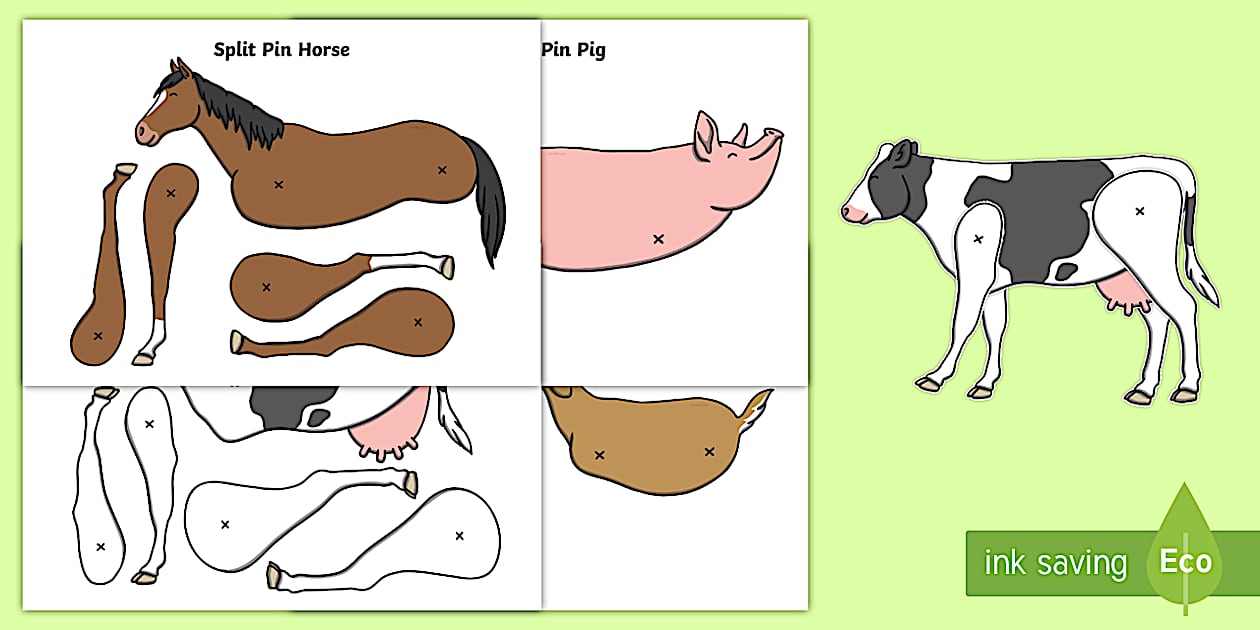 Split Pin Horse

Pin Pig

ink saving

Eco