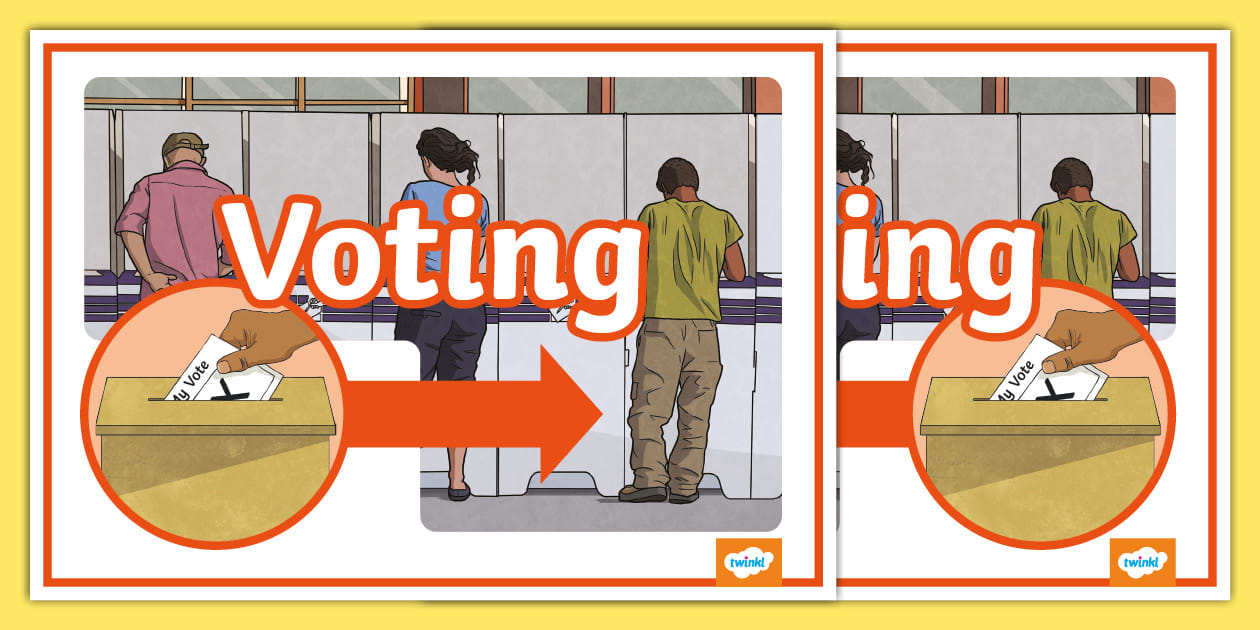 Voting

My Vote

twinkl

ing

My Vote

twinkl