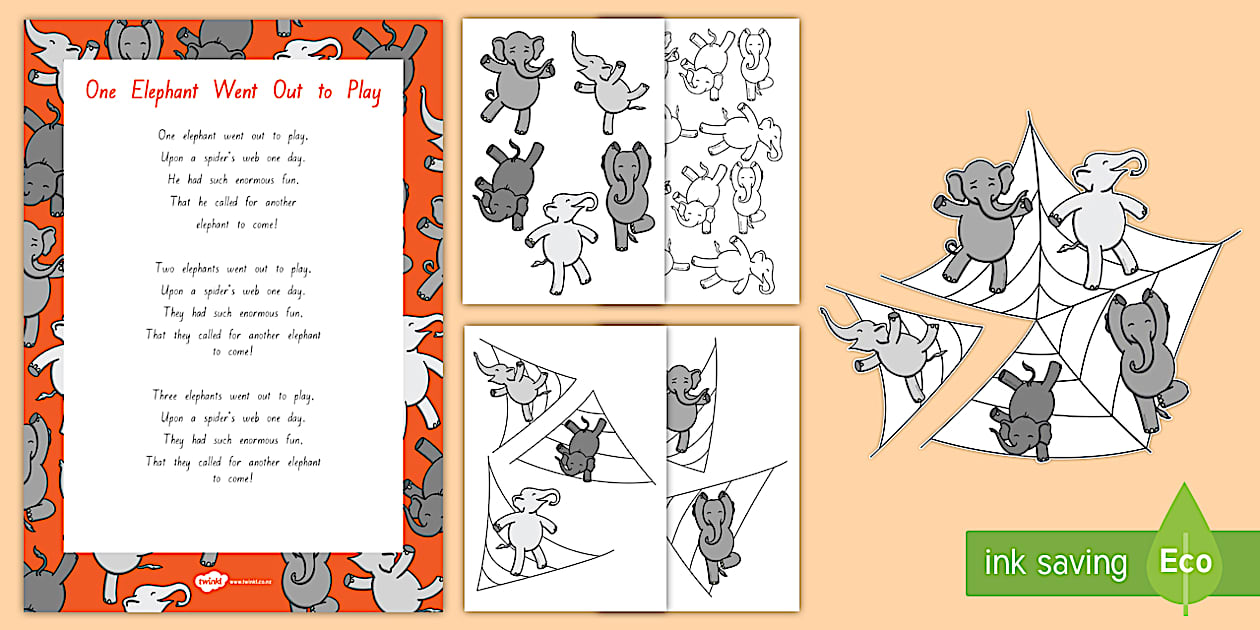 One Elephant Went Out to Play

One elephant went out to play,
Upon a spider's web one day.
He had such enormous fun,
That he called for another elephant to come!

Two elephants went out to play,
Upon a spider's web one day.
They had such enormous fun,
That they called for another elephant to come!

Three elephants went out to play,
Upon a spider's web one day.
They had such enormous fun,
That they called for another elephant to come!

twinkl www.twinkl.co.nz

ink saving Eco