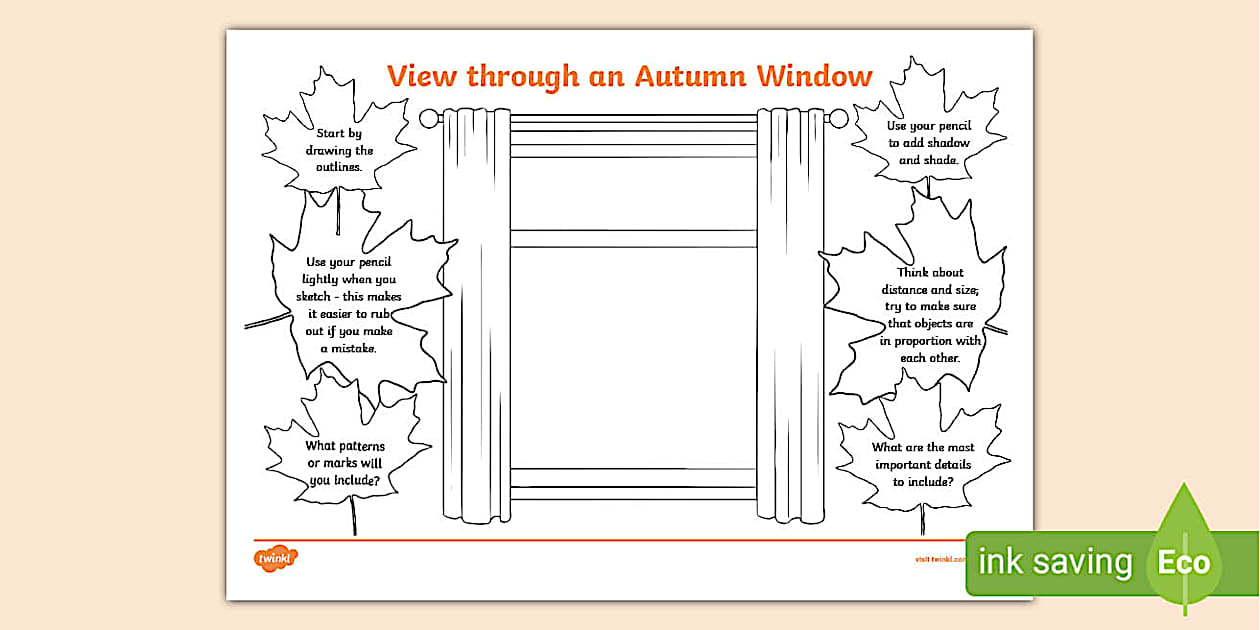 View through an Autumn Window

Start by drawing the outlines.

Use your pencil lightly when you sketch - this makes it easier to rub out if you make a mistake.

What patterns or marks will you include?

Use your pencil to add shadow and shade.

Think about distance and size; try to make sure that objects are in proportion with each other.

What are the most important details to include?

twinkl

visit twinkl.com

ink saving Eco