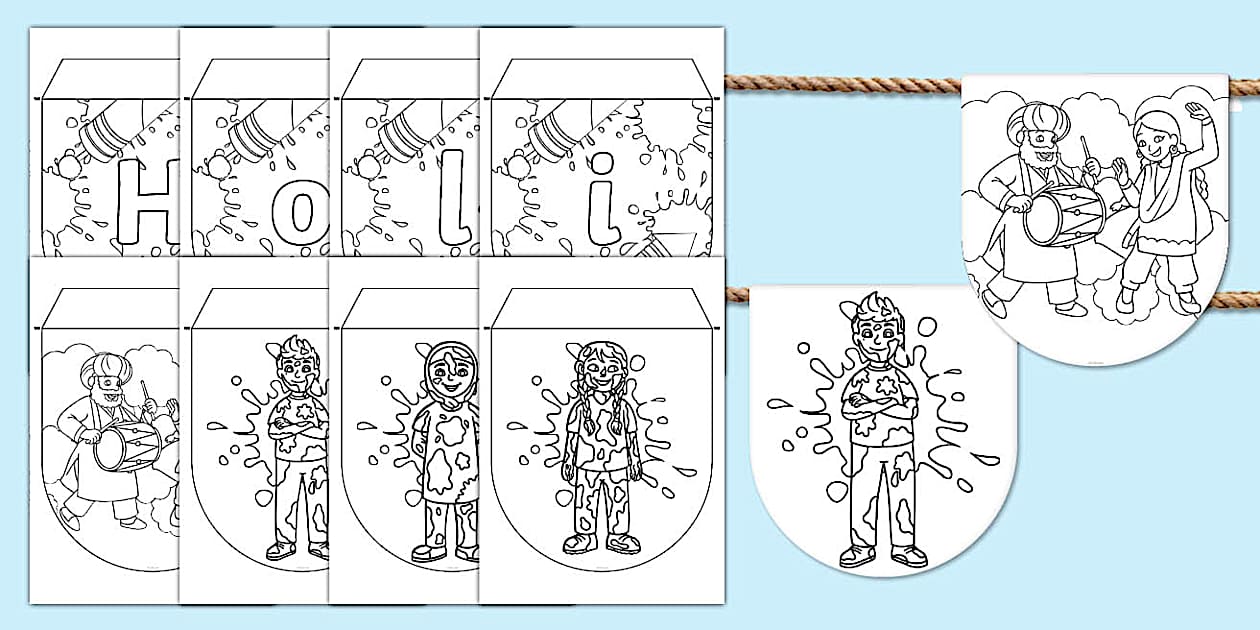 H o l i