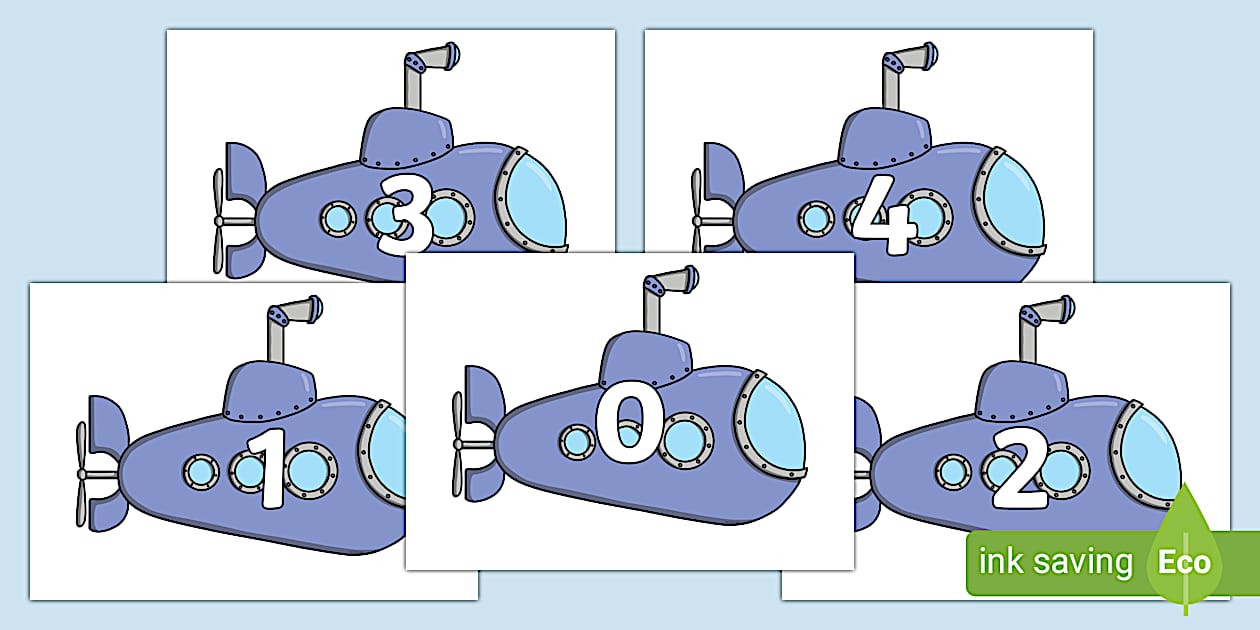 3

4

1

0

2

ink saving Eco