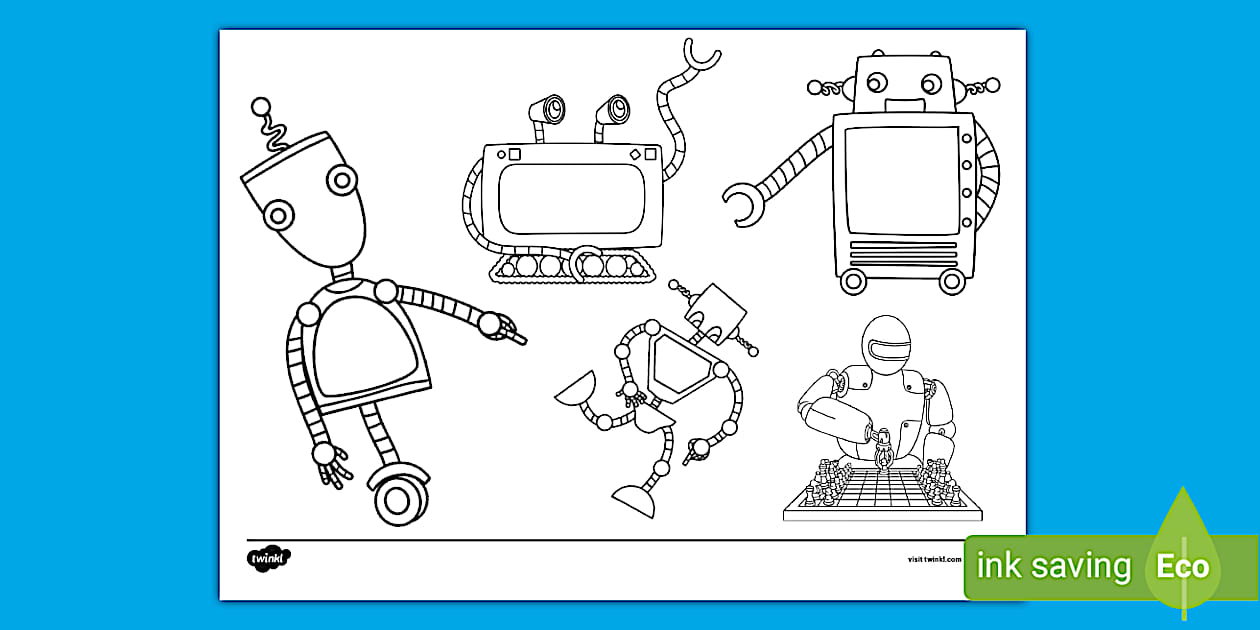 twinkl

visit twinkl.com

ink saving Eco