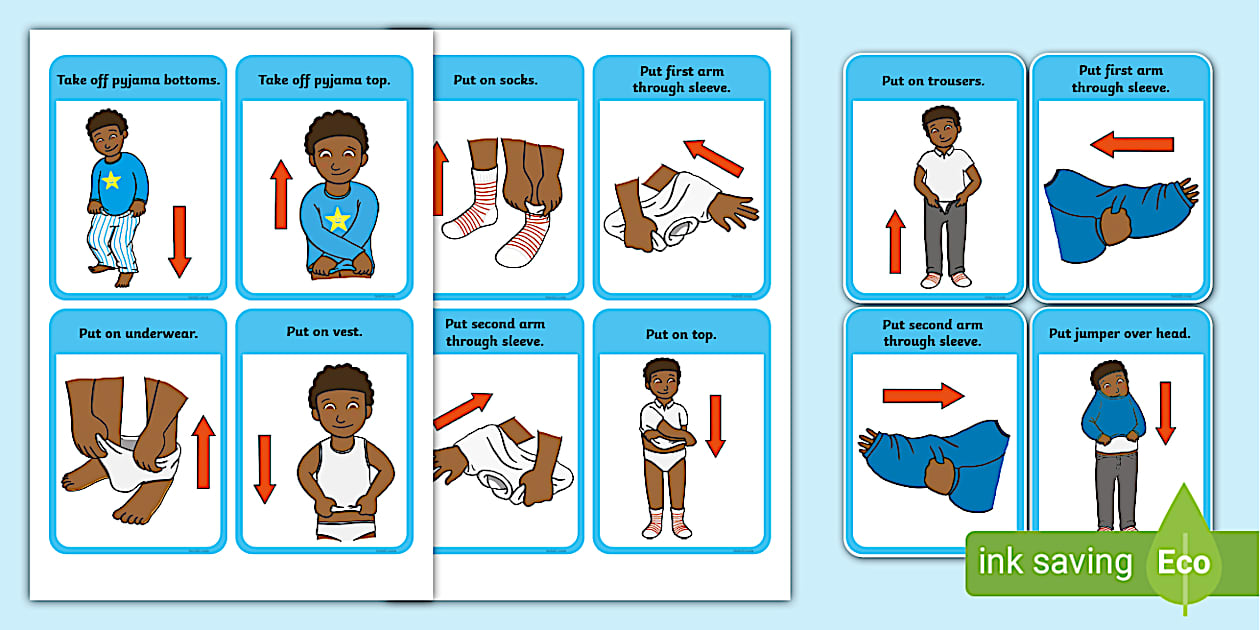 Take off pyjama bottoms.

Take off pyjama top.

Put on underwear.

Put on vest.

Put on socks.

Put first arm through sleeve.

Put second arm through sleeve.

Put on top.

Put on trousers.

Put first arm through sleeve.

Put second arm through sleeve.

Put jumper over head.

ink saving Eco