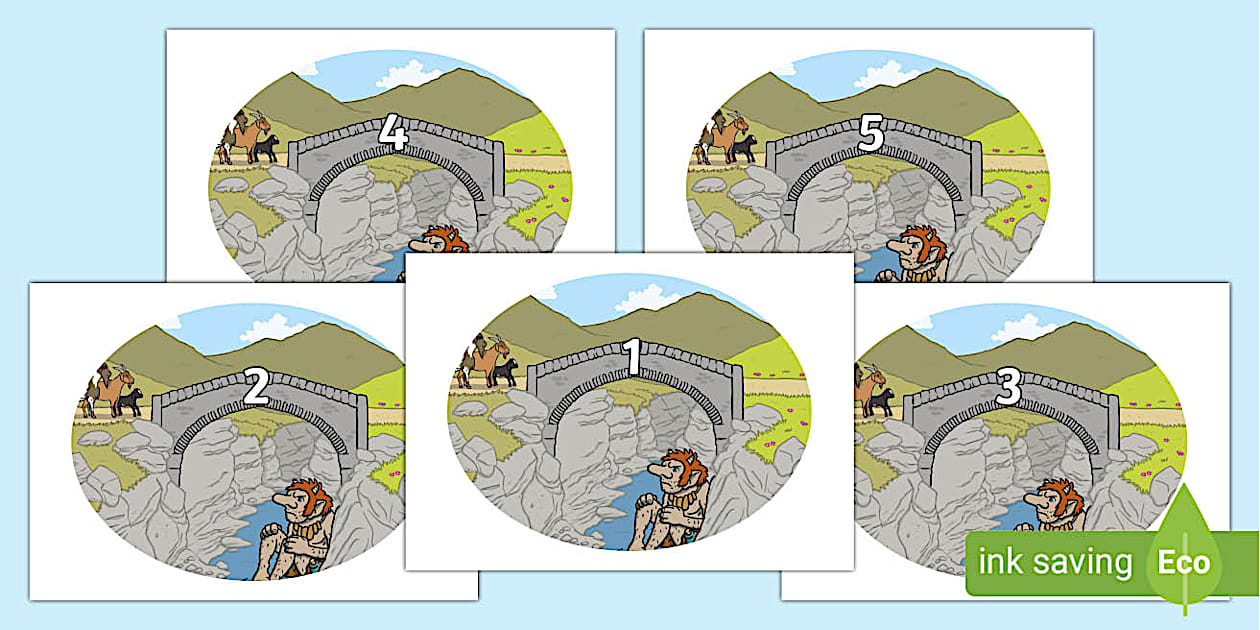 4

5

2

1

3

ink saving Eco