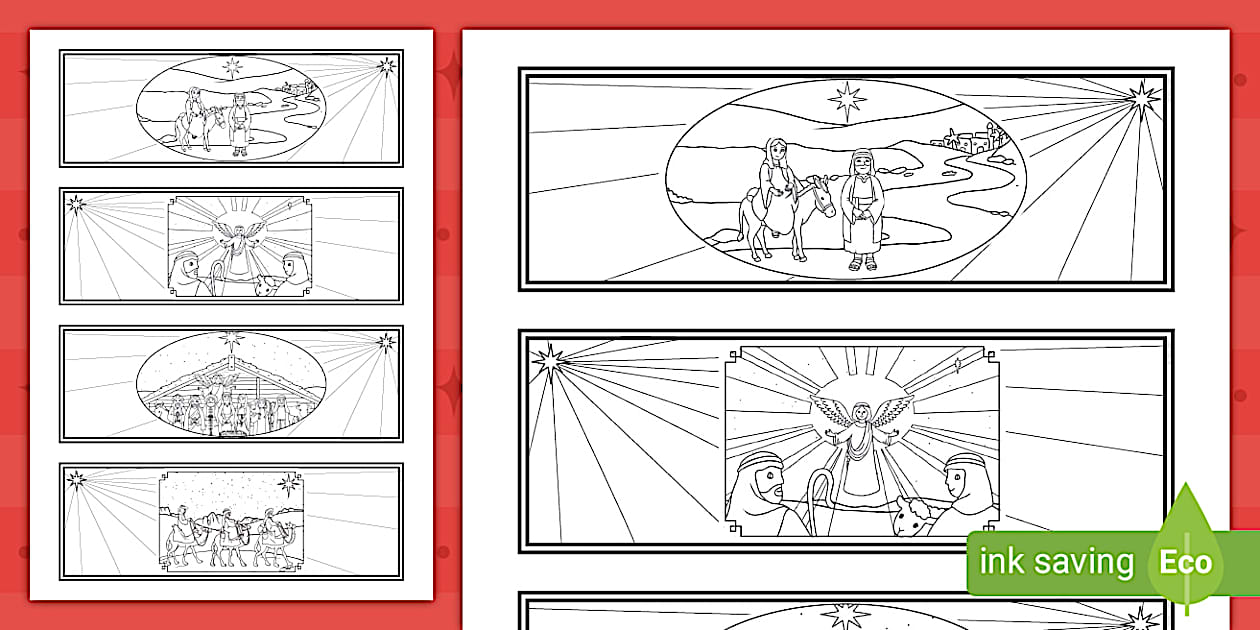 ink saving Eco