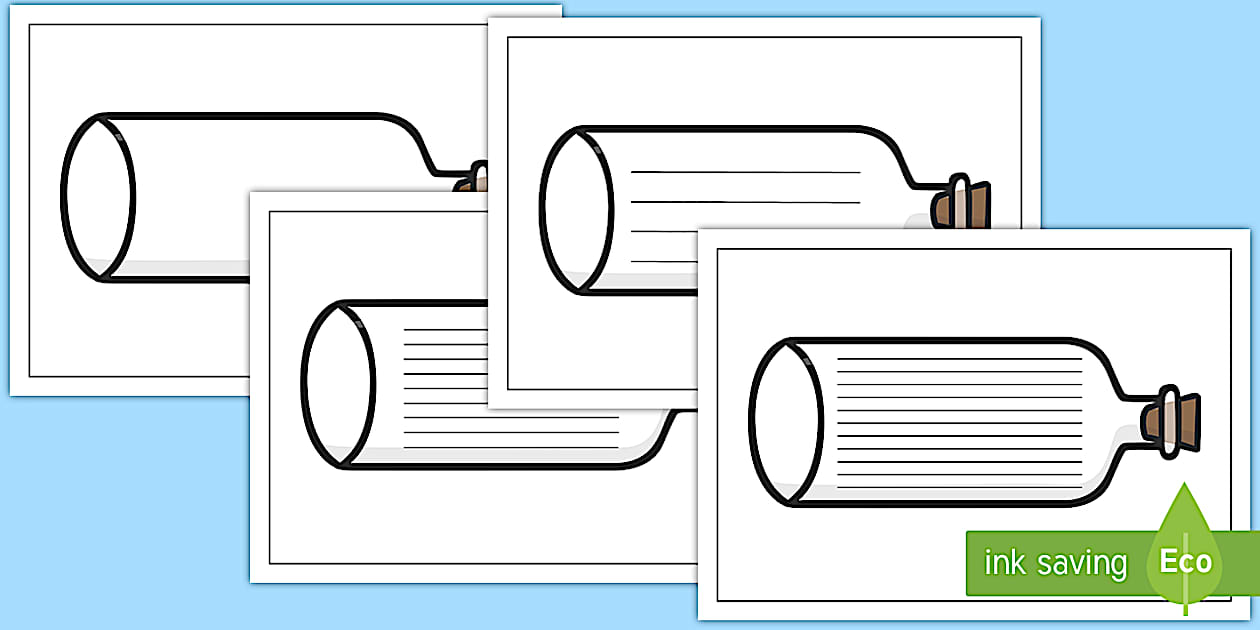 ink saving Eco