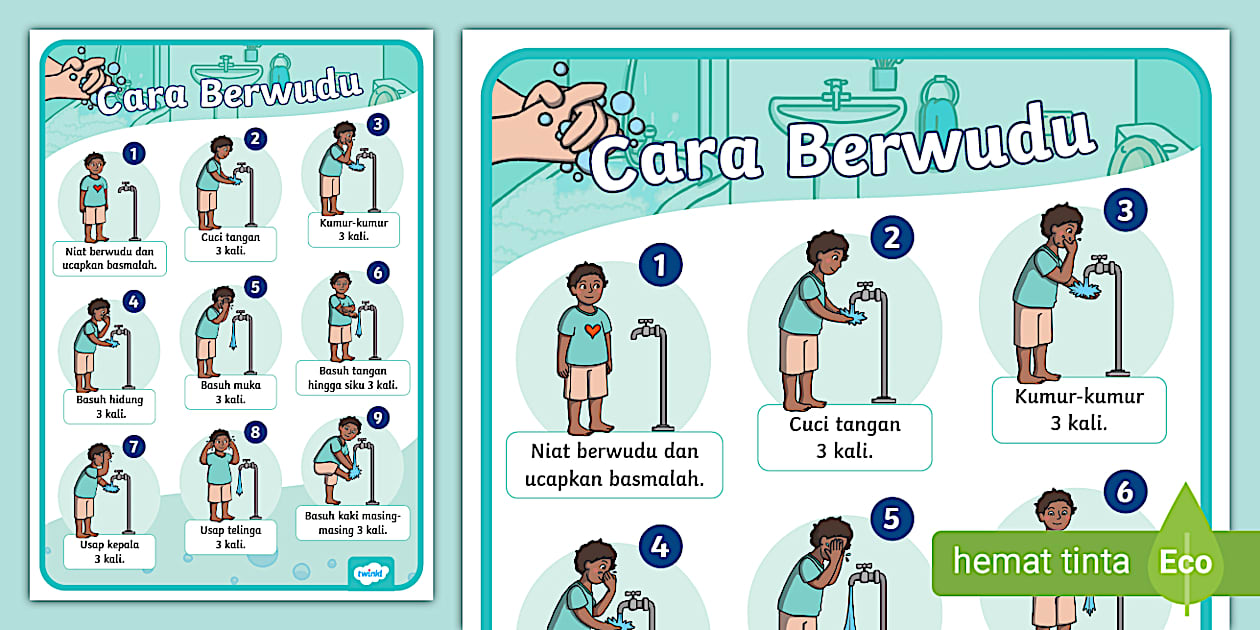 Cara Berwudu

1
Niat berwudu dan ucapkan basmalah.

2
Cuci tangan 3 kali.

3
Kumur-kumur 3 kali.

4
Basuh hidung 3 kali.

5
Basuh muka 3 kali.

6
Basuh tangan hingga siku 3 kali.

7
Usap kepala 3 kali.

8
Usap telinga 3 kali.

9
Basuh kaki masing-masing 3 kali.

twinkl

Cara Berwudu

1
Niat berwudu dan ucapkan basmalah.

2
Cuci tangan 3 kali.

3
Kumur-kumur 3 kali.

4

5

6

hemat tinta Eco