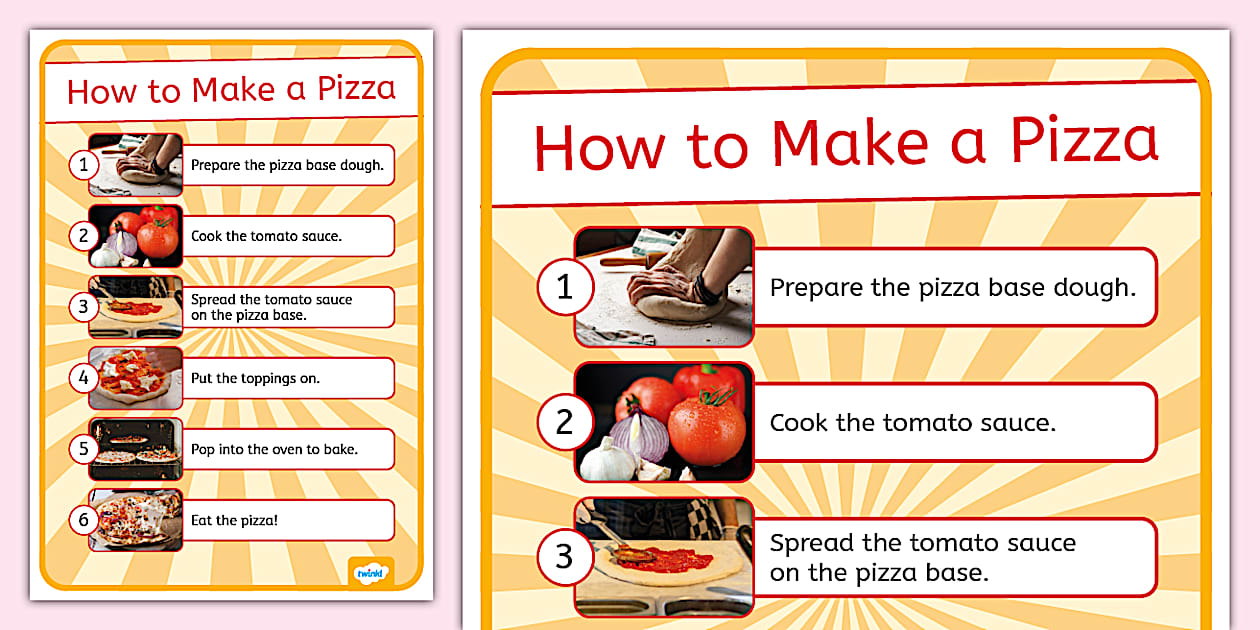 How to Make a Pizza

1 Prepare the pizza base dough.

2 Cook the tomato sauce.

3 Spread the tomato sauce on the pizza base.

4 Put the toppings on.

5 Pop into the oven to bake.

6 Eat the pizza!

twinkl

How to Make a Pizza

1 Prepare the pizza base dough.

2 Cook the tomato sauce.

3 Spread the tomato sauce on the pizza base.