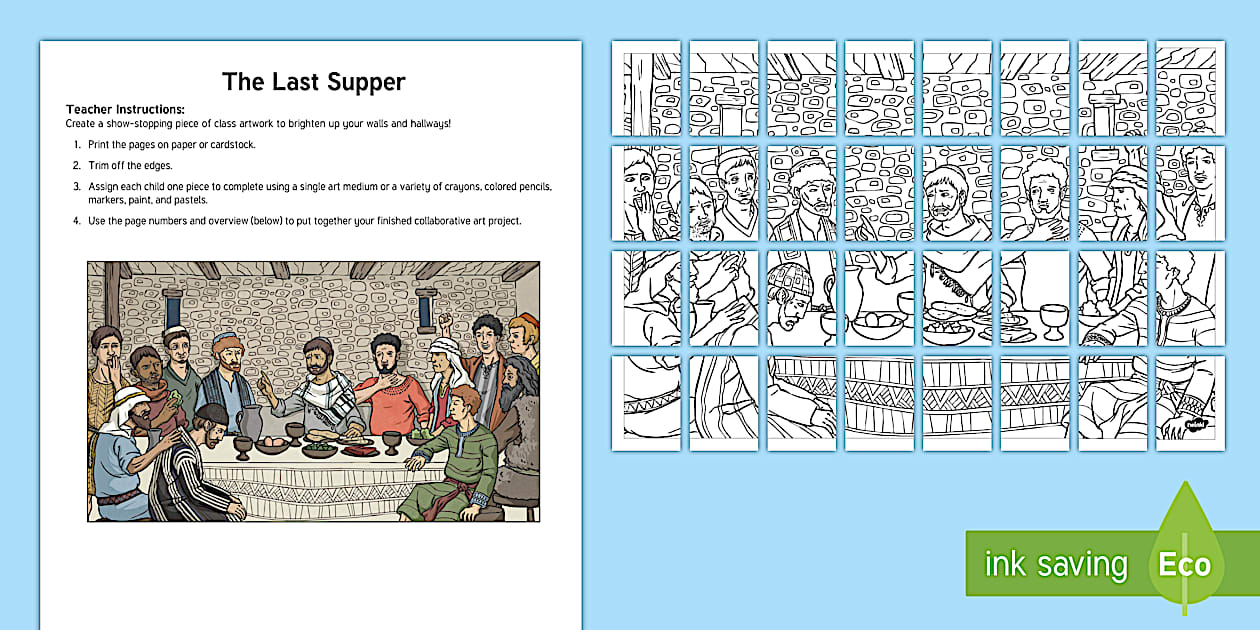 The Last Supper

Teacher Instructions:
Create a show-stopping piece of class artwork to brighten up your walls and hallways!

1. Print the pages on paper or cardstock.
2. Trim off the edges.
3. Assign each child one piece to complete using a single art medium or a variety of crayons, colored pencils, markers, paint, and pastels.
4. Use the page numbers and overview (below) to put together your finished collaborative art project.

ink saving Eco