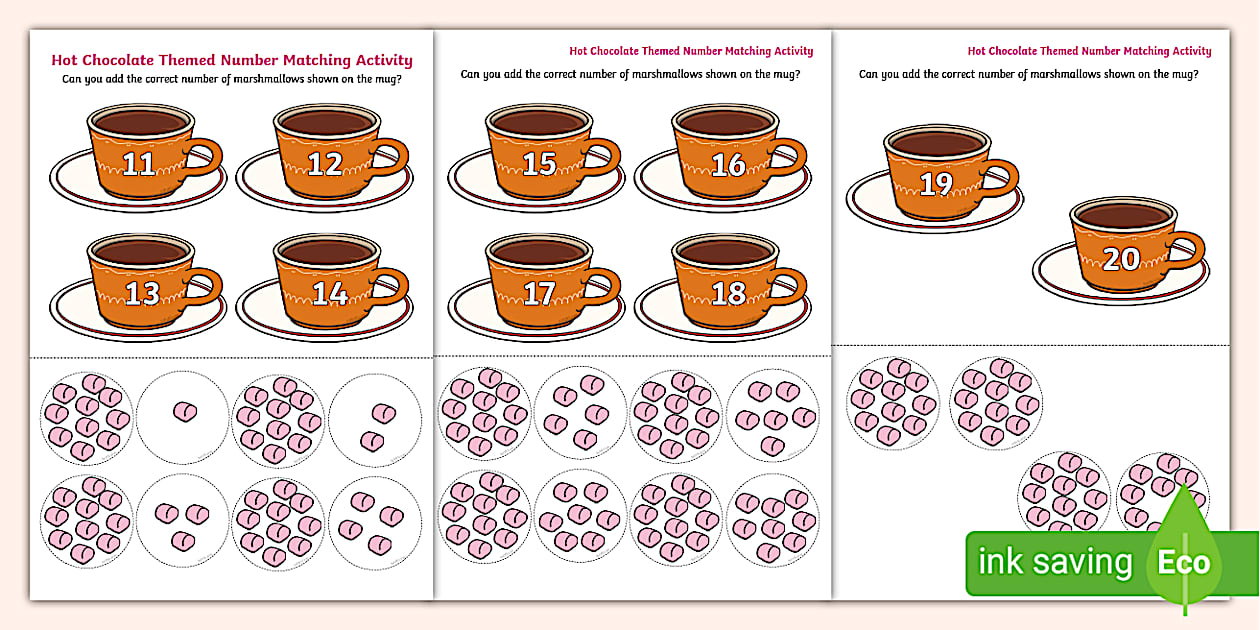 Hot Chocolate Themed Number Matching Activity

Can you add the correct number of marshmallows shown on the mug?

11 12 13 14

Hot Chocolate Themed Number Matching Activity

Can you add the correct number of marshmallows shown on the mug?

15 16 17 18

Hot Chocolate Themed Number Matching Activity

Can you add the correct number of marshmallows shown on the mug?

19 20

ink saving Eco