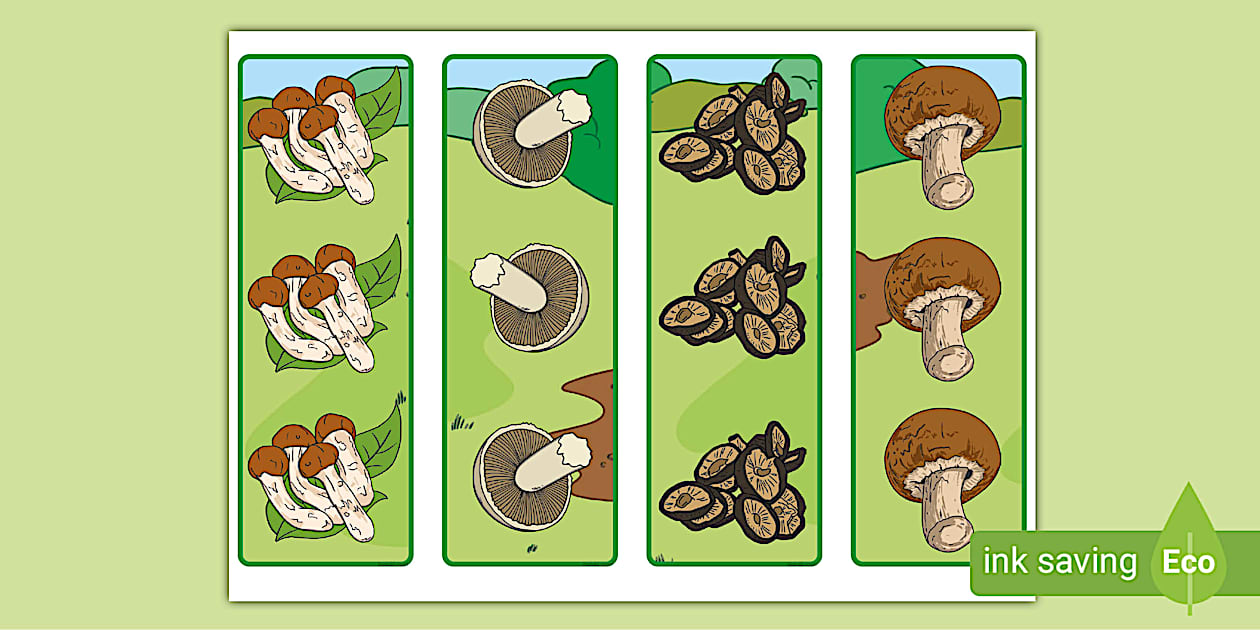 ink saving Eco