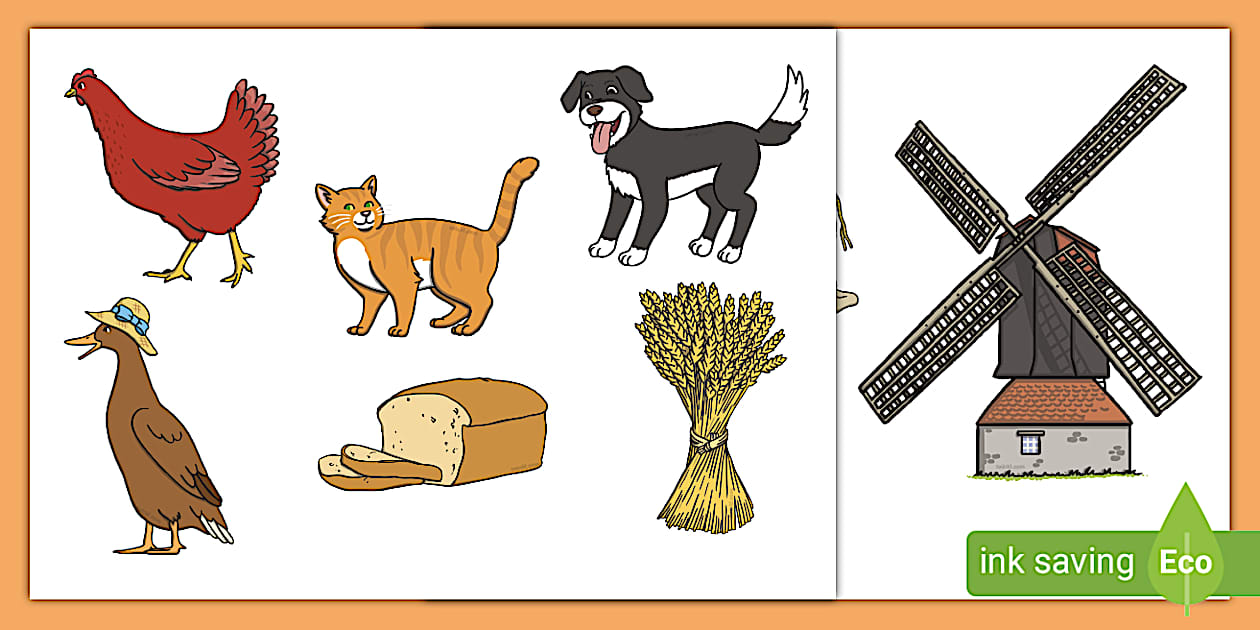 ink saving Eco