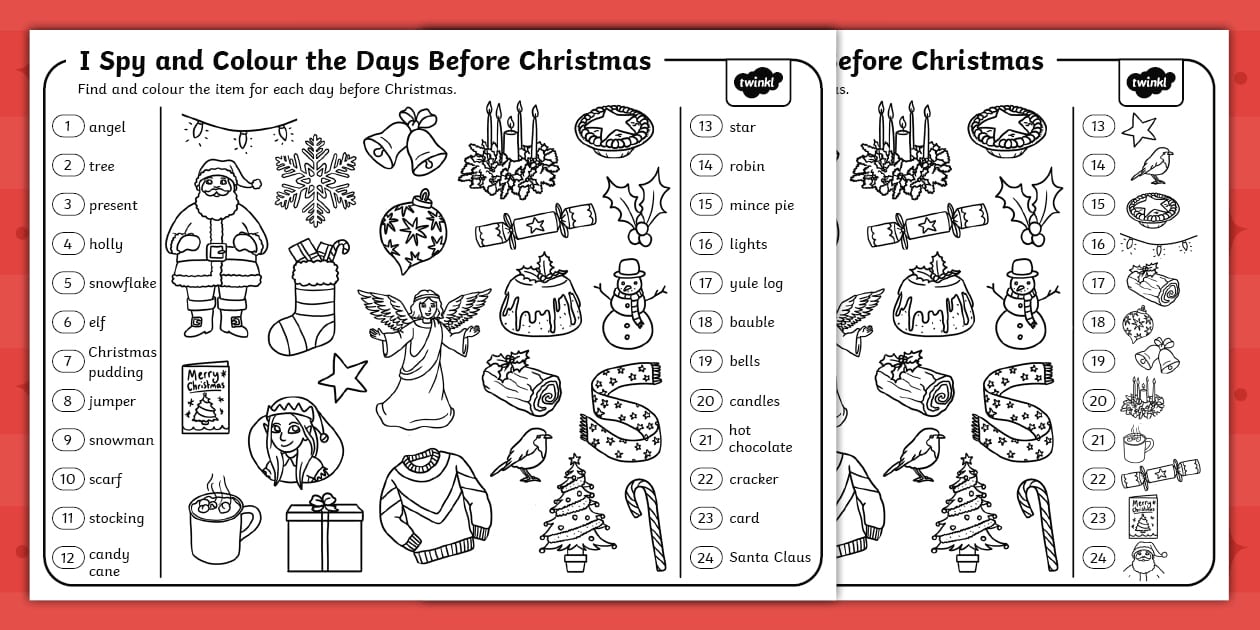 I Spy and Colour the Days Before Christmas

twinkl

Find and colour the item for each day before Christmas.

1 angel
2 tree
3 present
4 holly
5 snowflake
6 elf
7 Christmas pudding
8 jumper
9 snowman
10 scarf
11 stocking
12 candy cane

Merry Christmas

13 star
14 robin
15 mince pie
16 lights
17 yule log
18 bauble
19 bells
20 candles
21 hot chocolate
22 cracker
23 card
24 Santa Claus

efore Christmas

twinkl

s.

13
14
15
16
17
18
19
20
21
22
23
24

Merry Christmas