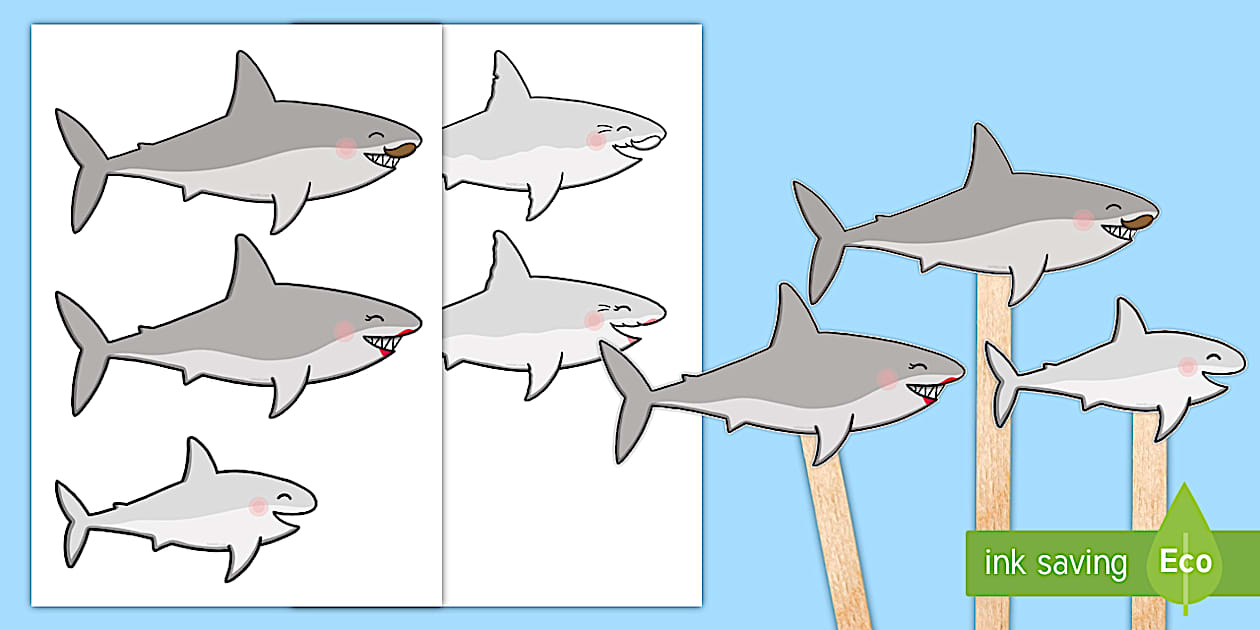 ink saving Eco