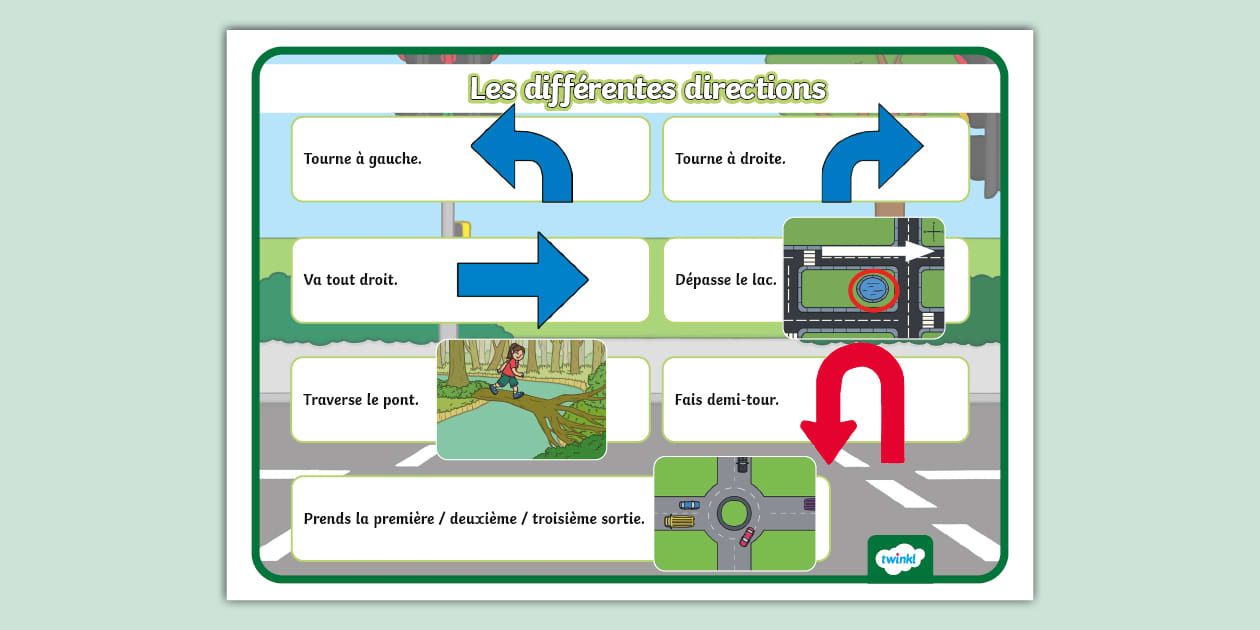 Les différentes directions

Tourne à gauche.

Tourne à droite.

Va tout droit.

Dépasse le lac.

Traverse le pont.

Fais demi-tour.

Prends la première / deuxième / troisième sortie.

twinkl