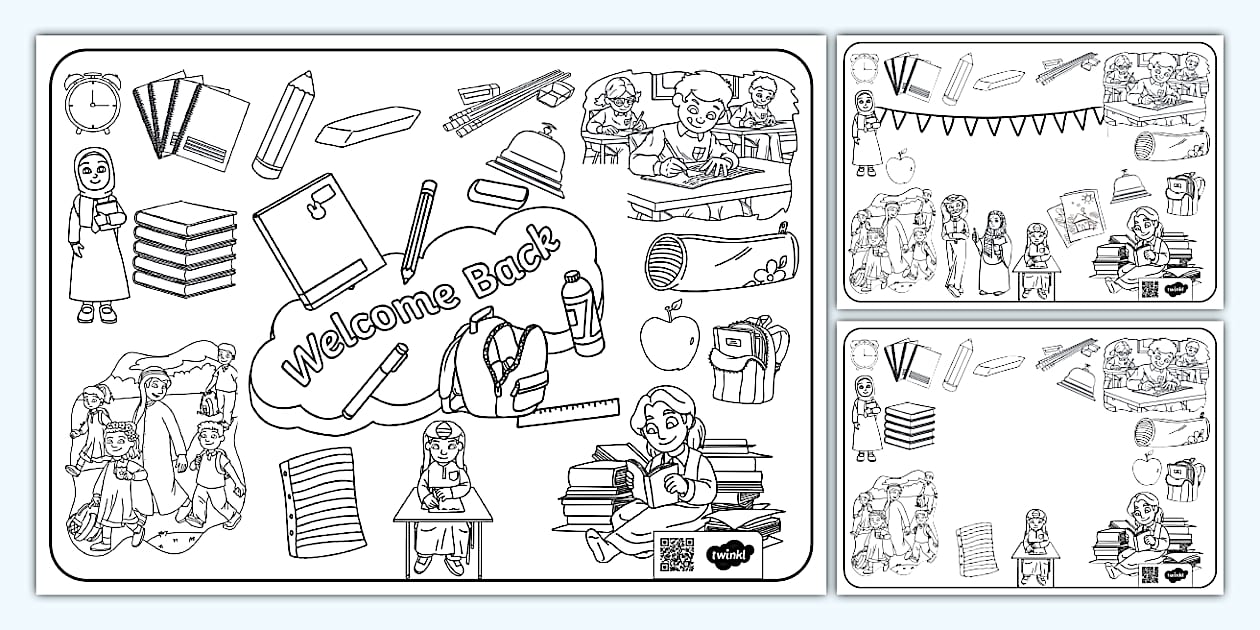 Welcome Back

twinkl

twinkl

twinkl