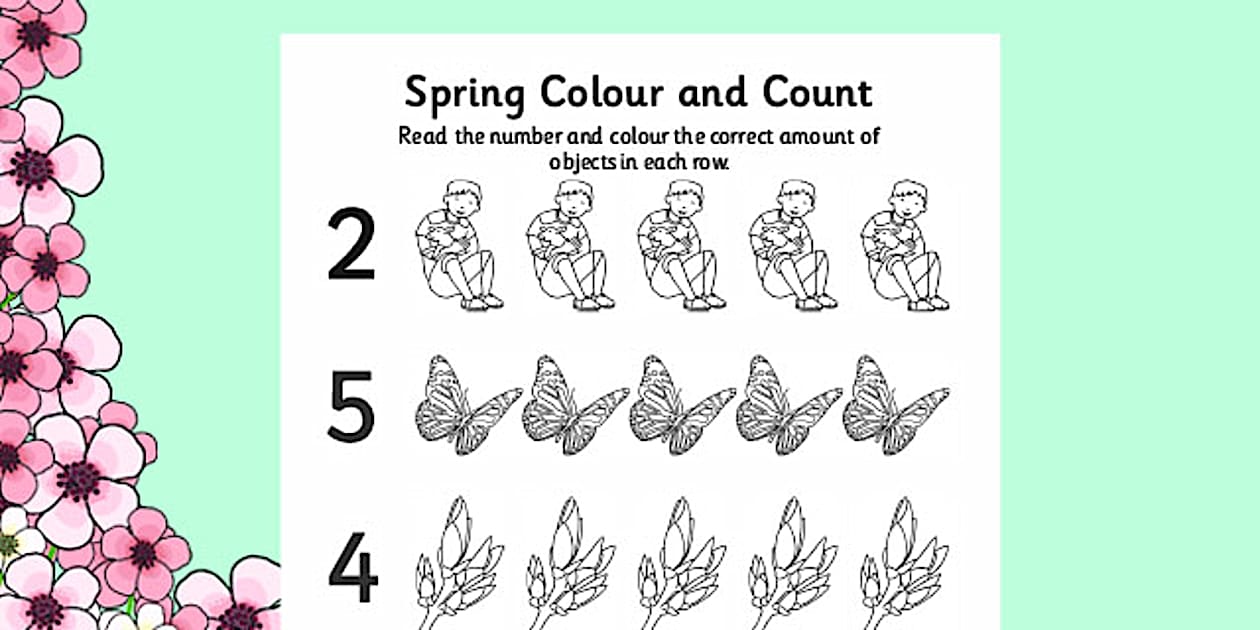 Spring Colour and Count

Read the number and colour the correct amount of objects in each row.

2

5

4