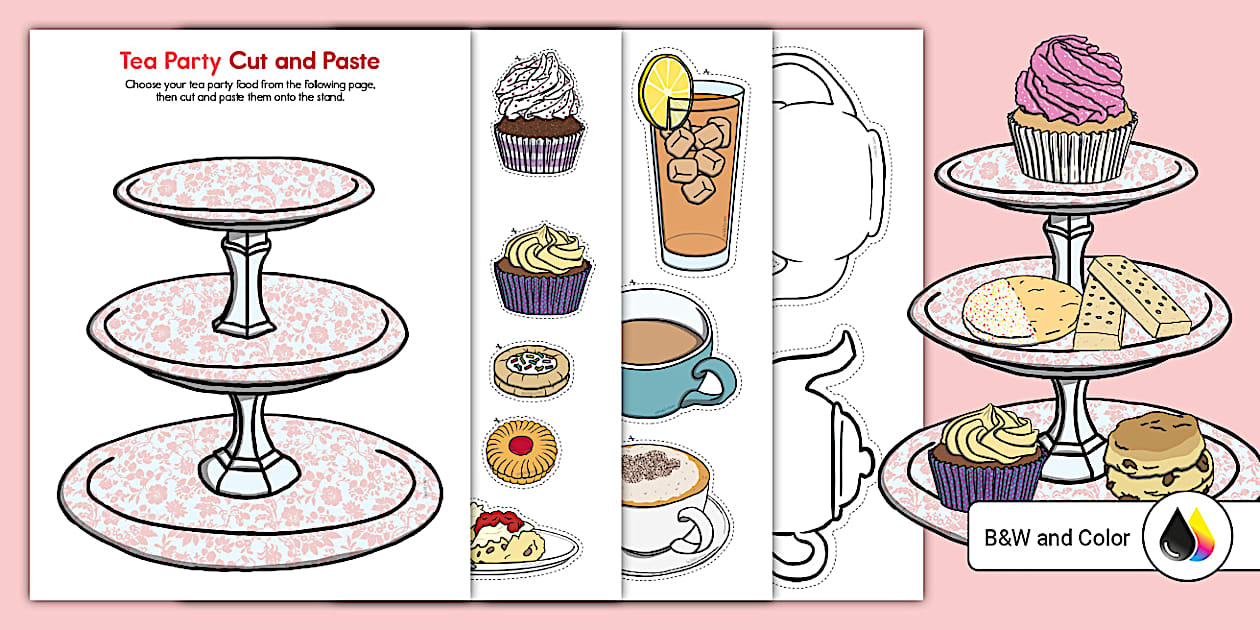 Tea Party Cut and Paste

Choose your tea party food from the following page, then cut and paste them onto the stand.

B&W and Color