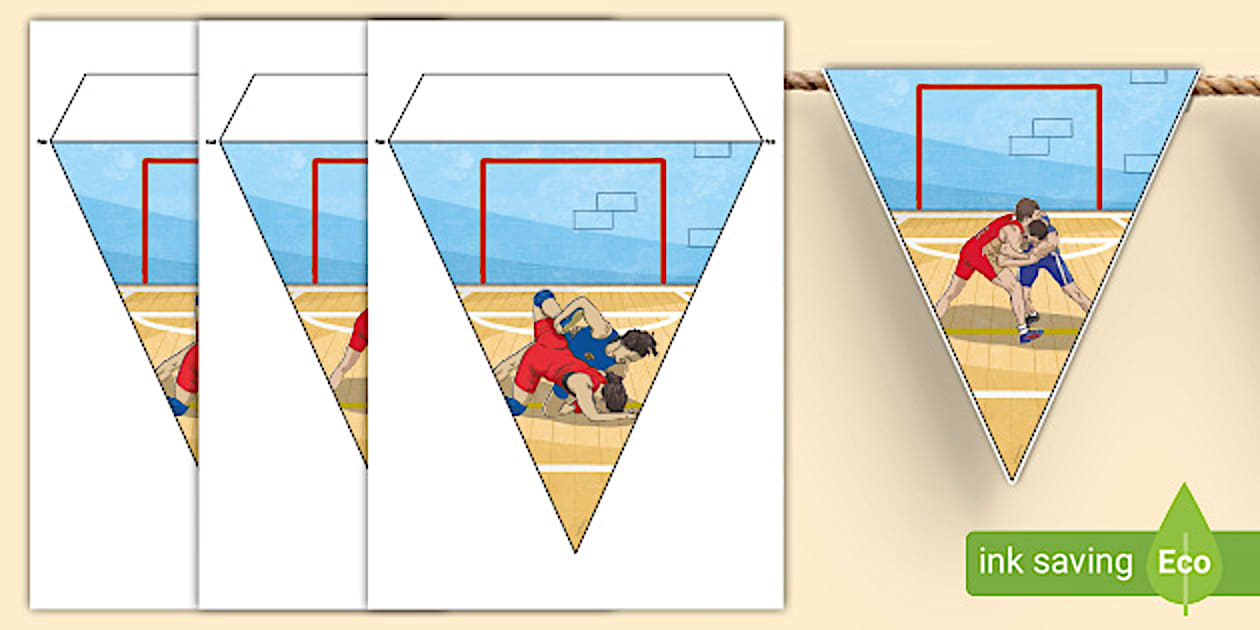 ink saving Eco