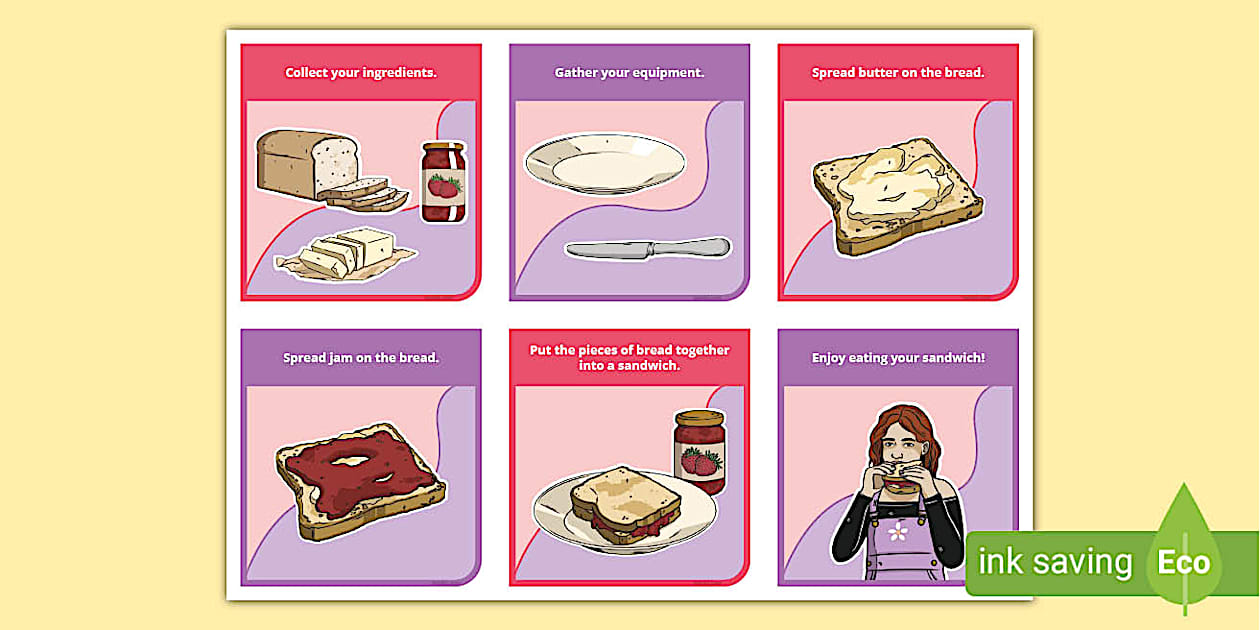 Collect your ingredients.

Gather your equipment.

Spread butter on the bread.

Spread jam on the bread.

Put the pieces of bread together into a sandwich.

Enjoy eating your sandwich!

ink saving Eco