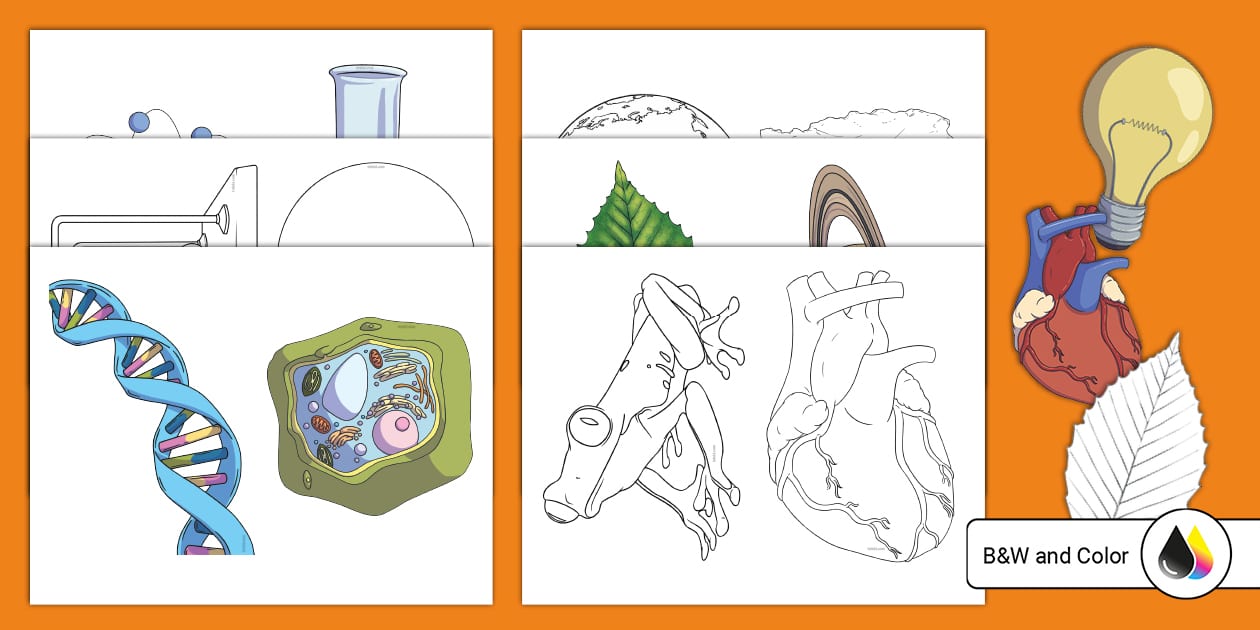 B&W and Color