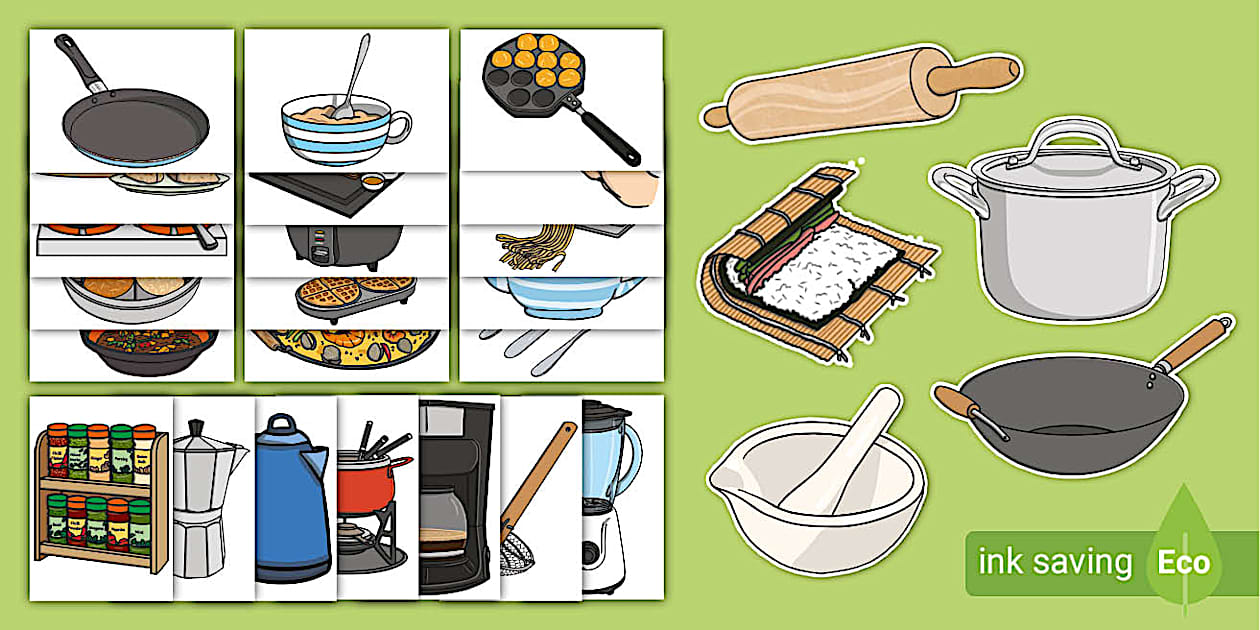 ink saving Eco