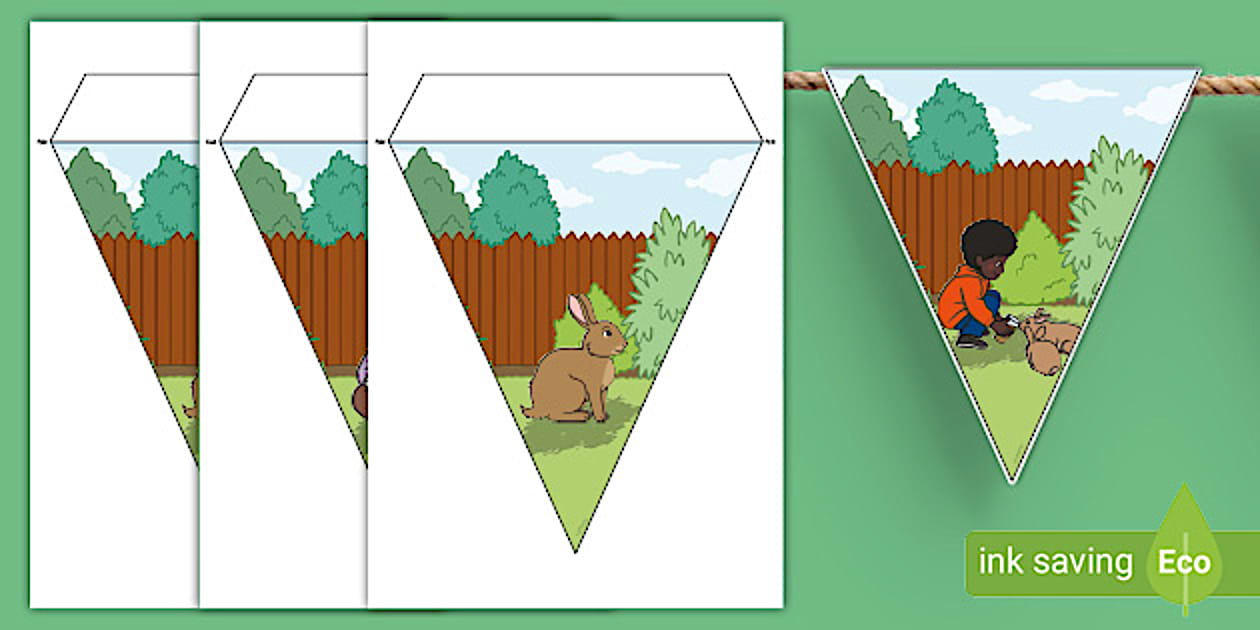 ink saving Eco