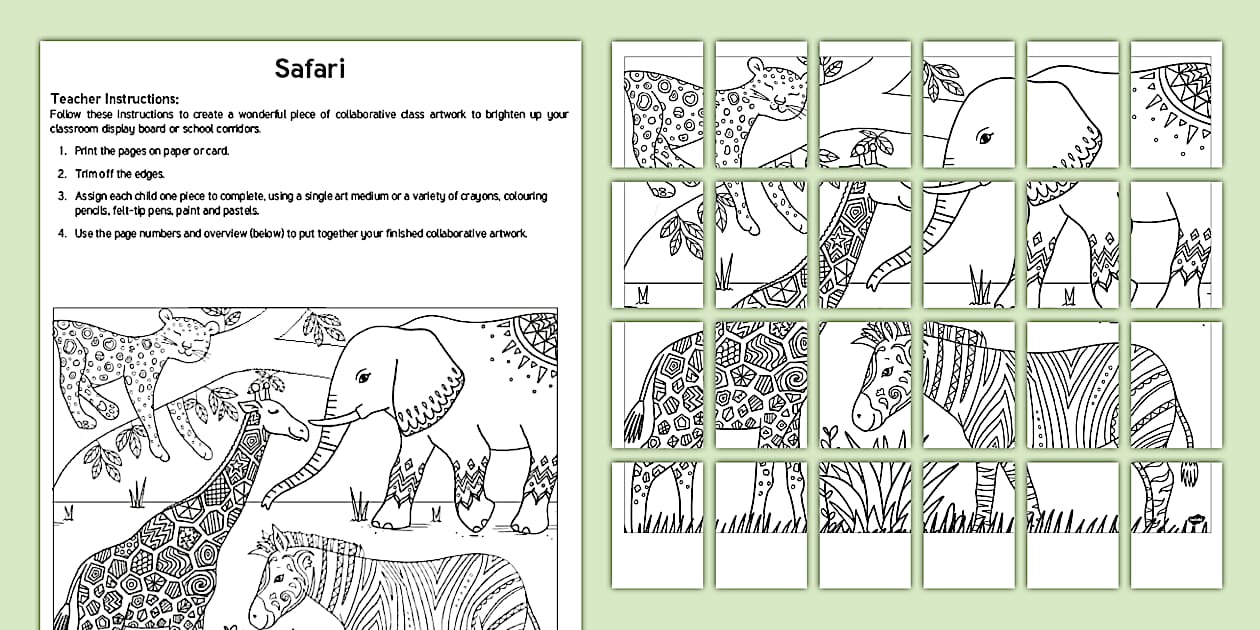 Safari

Teacher Instructions:
Follow these instructions to create a wonderful piece of collaborative class artwork to brighten up your classroom display board or school corridors.

1. Print the pages on paper or card.
2. Trim off the edges.
3. Assign each child one piece to complete, using a single art medium or a variety of crayons, colouring pencils, felt-tip pens, paint and pastels.
4. Use the page numbers and overview (below) to put together your finished collaborative artwork.