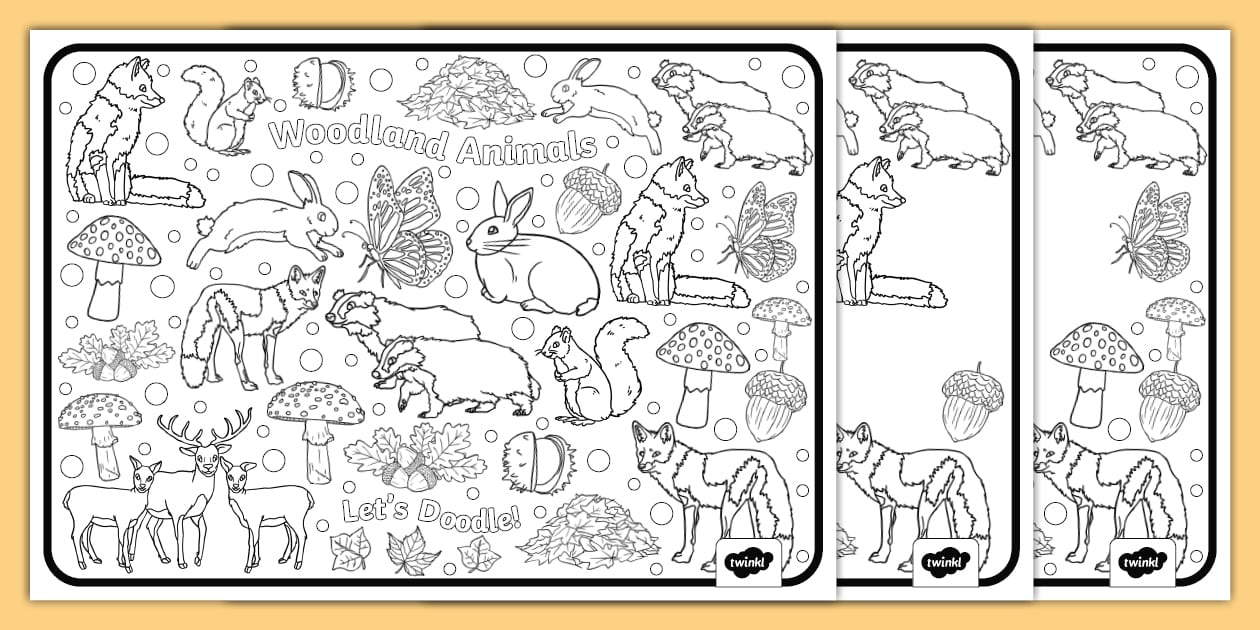 Woodland Animals

Let's Doodle!

twinkl

twinkl

twinkl