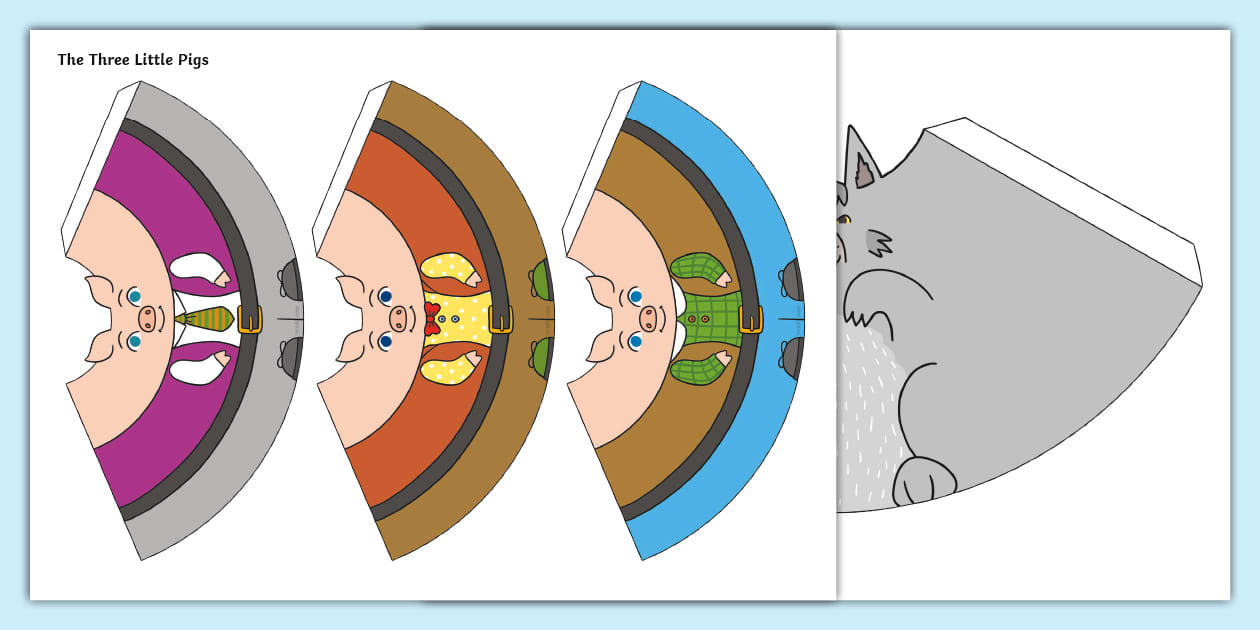 The Three Little Pigs