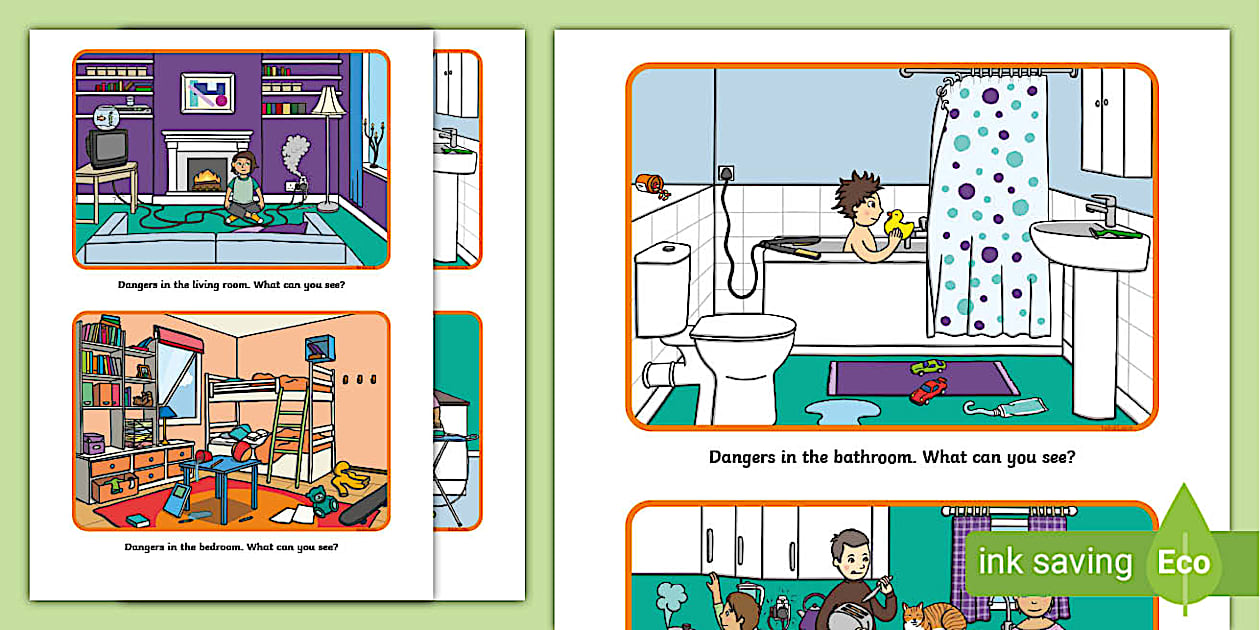 Dangers in the living room. What can you see?

Dangers in the bedroom. What can you see?

Dangers in the bathroom. What can you see?

ink saving Eco