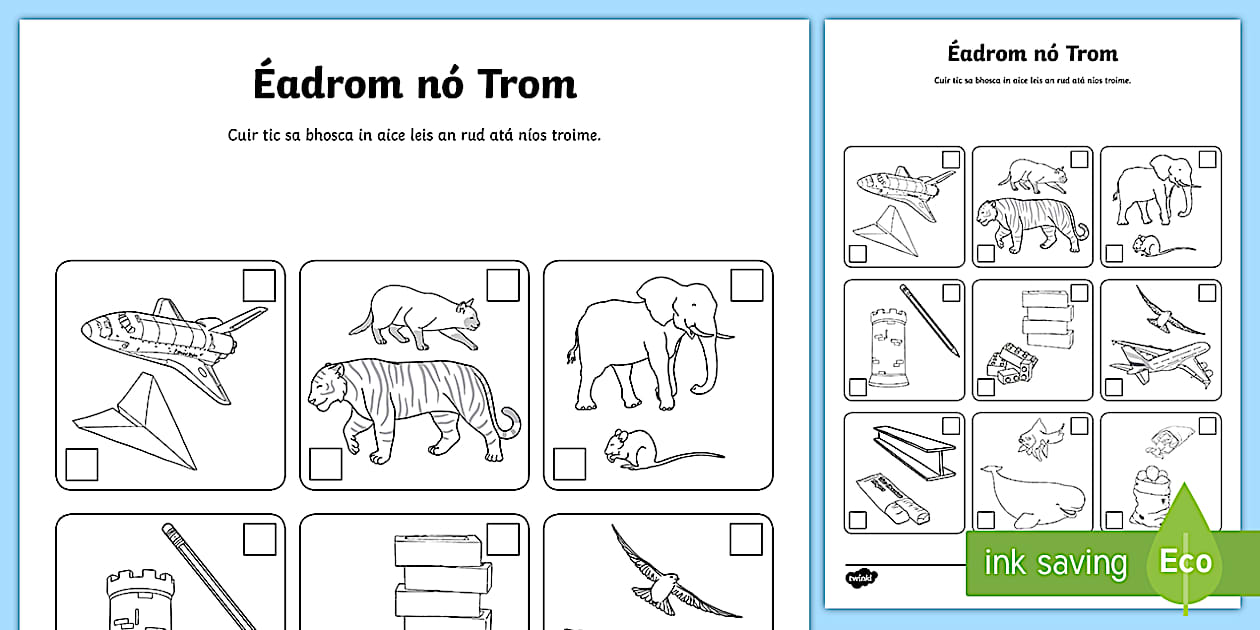 Éadrom nó Trom

Cuir tic sa bhosca in aice leis an rud atá níos troime.

Éadrom nó Trom

Cuir tic sa bhosca in aice leis an rud atá níos troime.

twinkl

ink saving

Eco