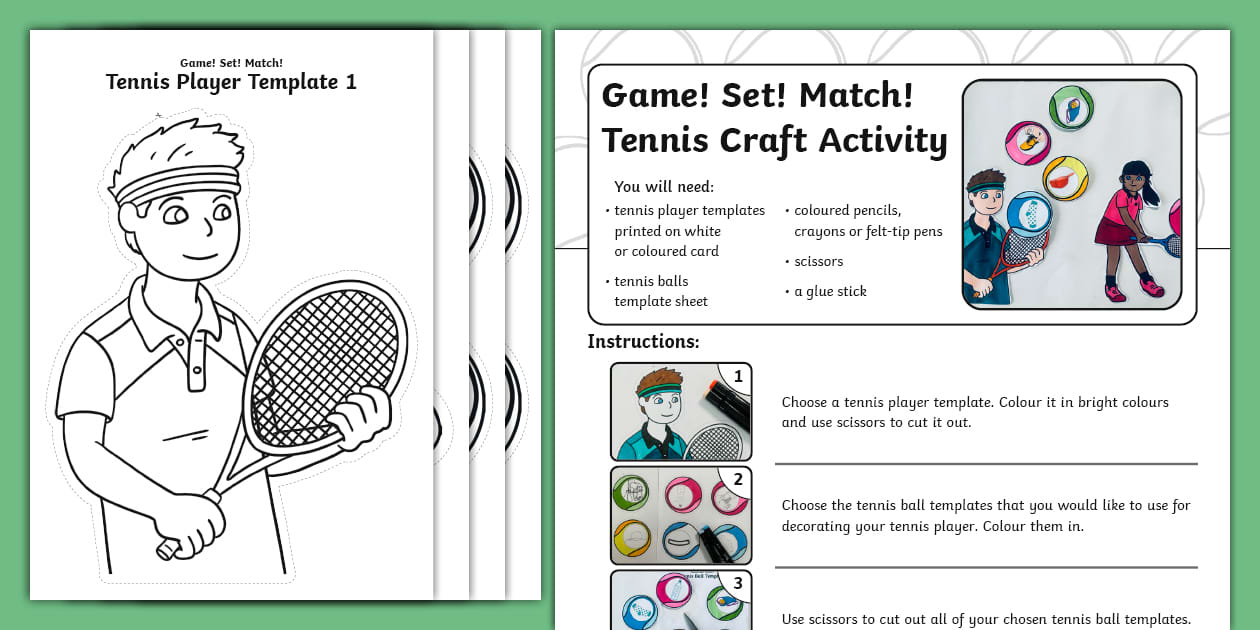 Game! Set! Match!
Tennis Player Template 1

Game! Set! Match!
Tennis Craft Activity

You will need:

• tennis player templates printed on white or coloured card

• tennis balls template sheet

• coloured pencils, crayons or felt-tip pens

• scissors

• a glue stick

Instructions:

1

Choose a tennis player template. Colour it in bright colours and use scissors to cut it out.

2

Choose the tennis ball templates that you would like to use for decorating your tennis player. Colour them in.

3

Use scissors to cut out all of your chosen tennis ball templates.