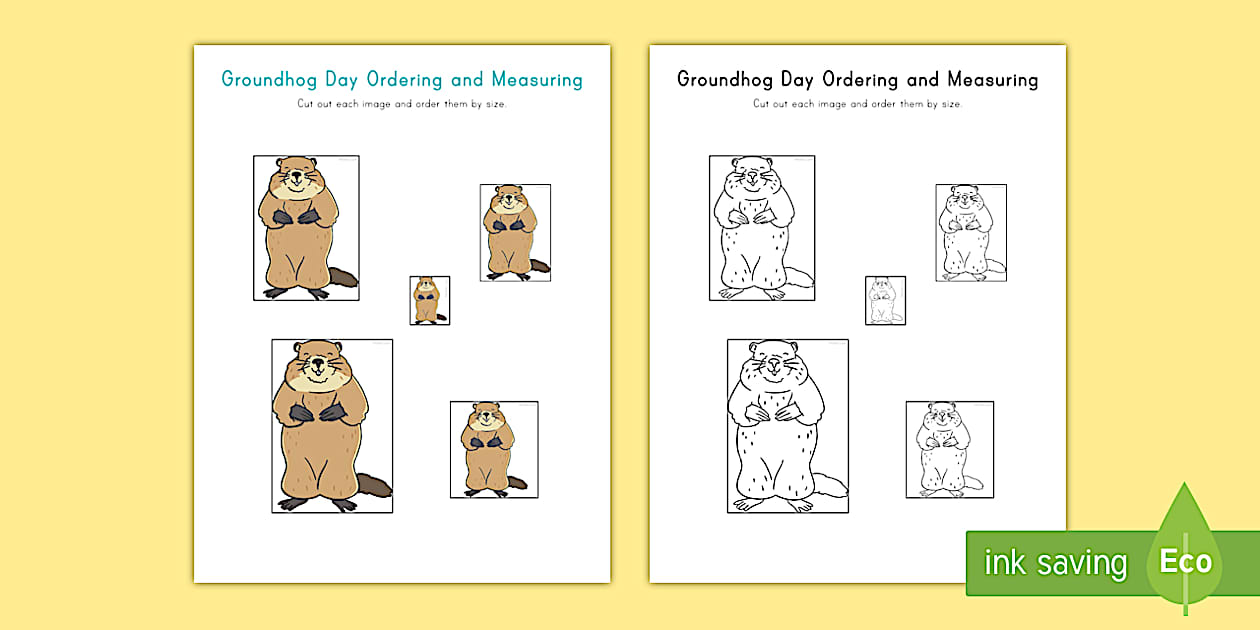 Groundhog Day Ordering and Measuring

Cut out each image and order them by size.

Groundhog Day Ordering and Measuring

Cut out each image and order them by size.

ink saving

Eco