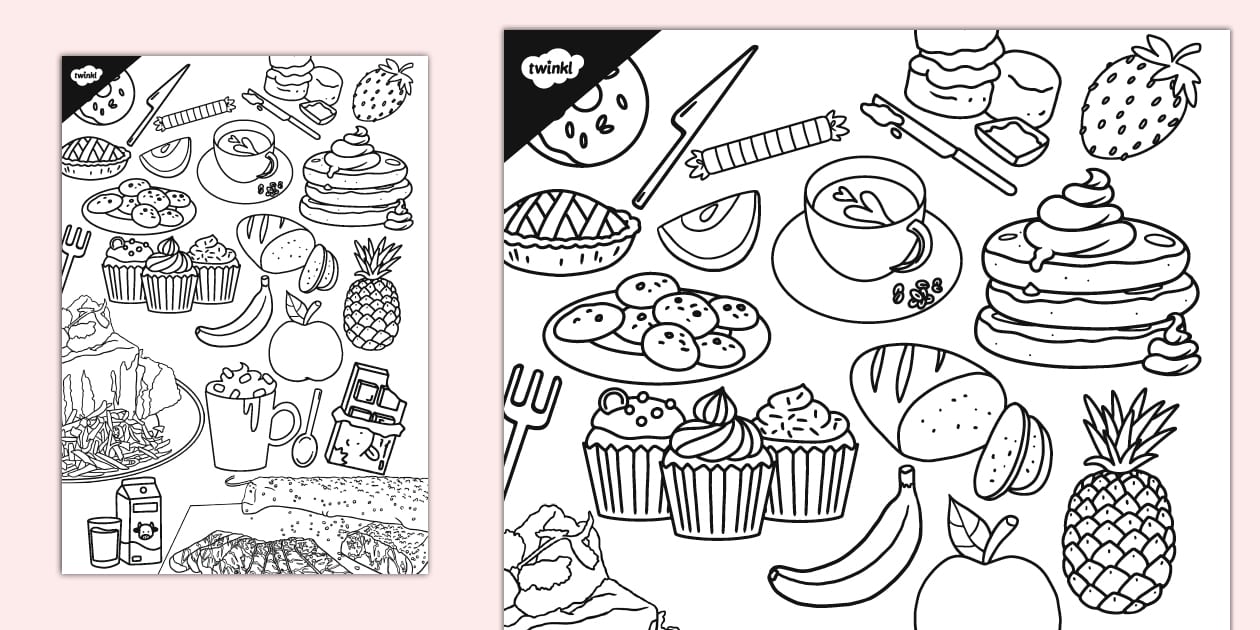 twinkl

twinkl