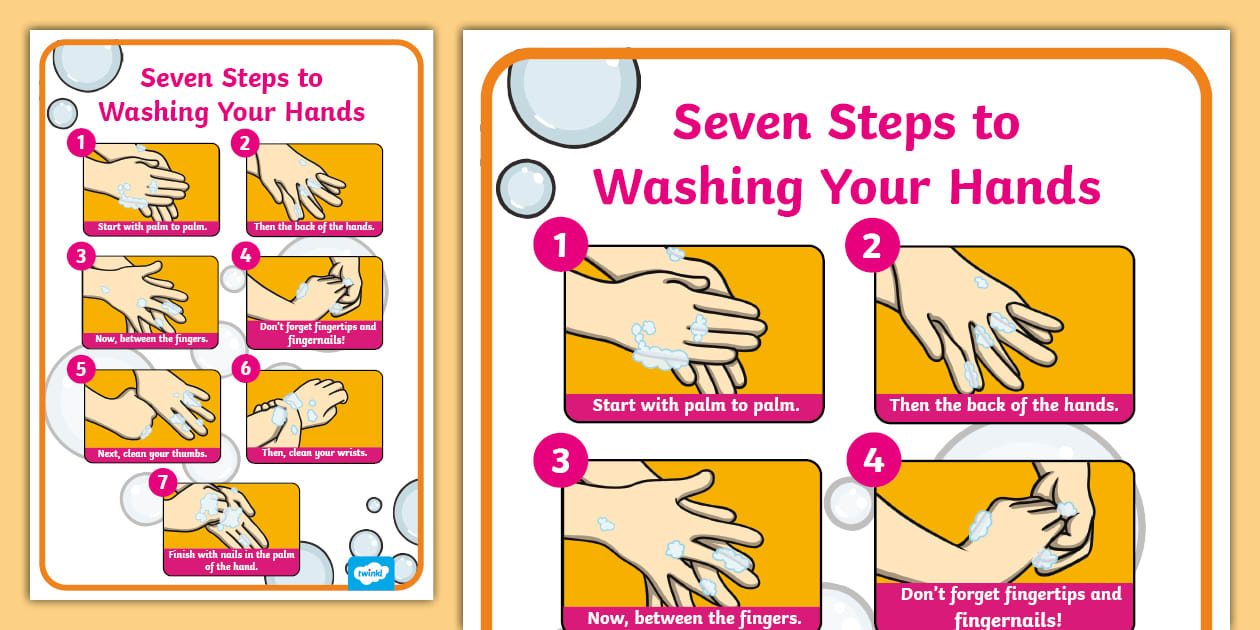 Seven Steps to Washing Your Hands

1
Start with palm to palm.

2
Then the back of the hands.

3
Now, between the fingers.

4
Don't forget fingertips and fingernails!

5
Next, clean your thumbs.

6
Then, clean your wrists.

7
Finish with nails in the palm of the hand.

twinkl

Seven Steps to Washing Your Hands

1
Start with palm to palm.

2
Then the back of the hands.

3
Now, between the fingers.

4
Don't forget fingertips and fingernails!