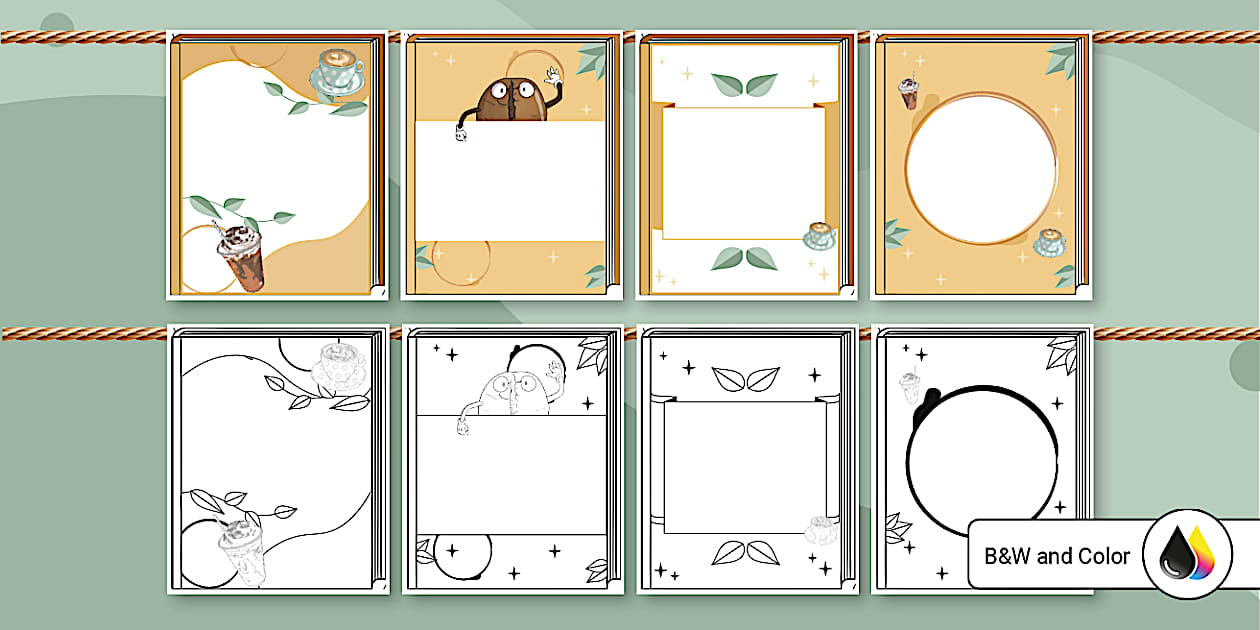 B&W and Color