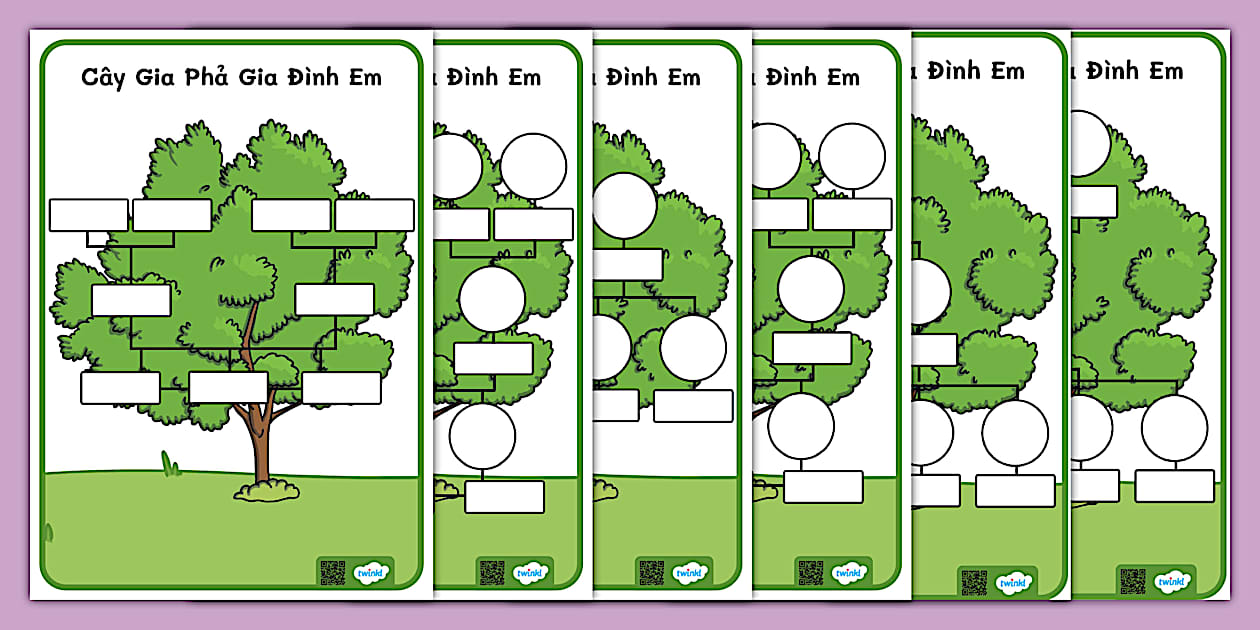 Cây Gia Phả Gia Đình Em

twinkl

Đình Em

twinkl

Đình Em

twinkl

Đình Em

twinkl

Đình Em

twinkl

Đình Em

twinkl