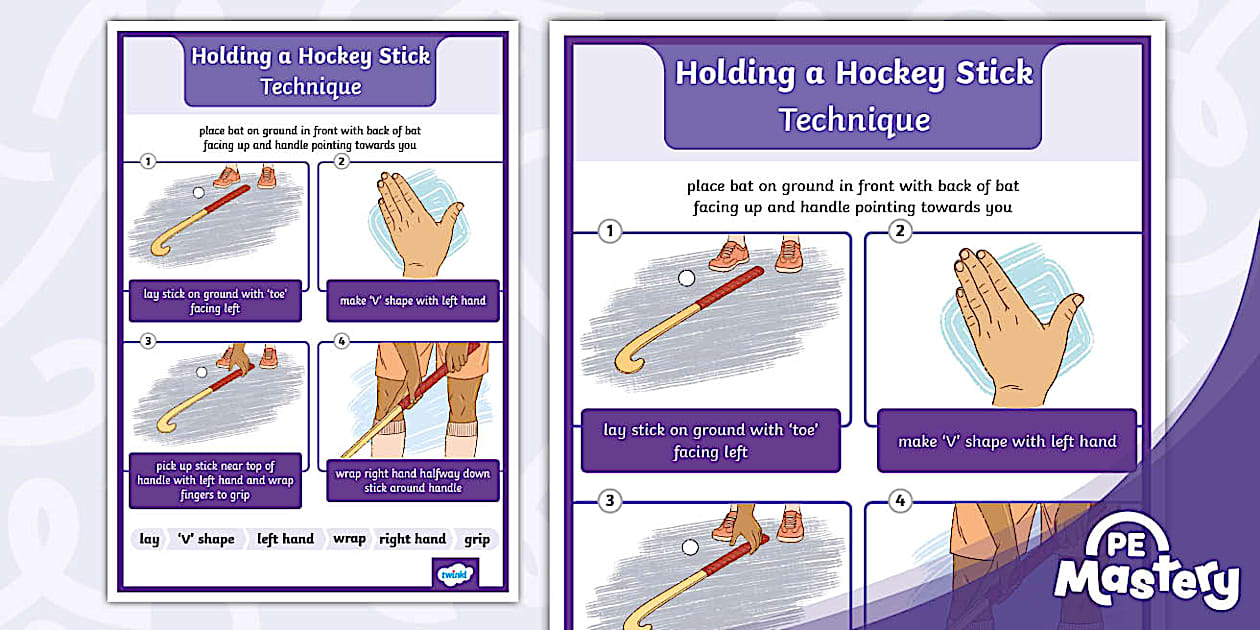 Holding a Hockey Stick Technique

place bat on ground in front with back of bat facing up and handle pointing towards you

1

lay stick on ground with 'toe' facing left

2

make 'V' shape with left hand

3

pick up stick near top of handle with left hand and wrap fingers to grip

4

wrap right hand halfway down stick around handle

lay 'V' shape left hand wrap right hand grip

twinkl

Holding a Hockey Stick Technique

place bat on ground in front with back of bat facing up and handle pointing towards you

1

lay stick on ground with 'toe' facing left

2

make 'V' shape with left hand

3

4

PE Mastery