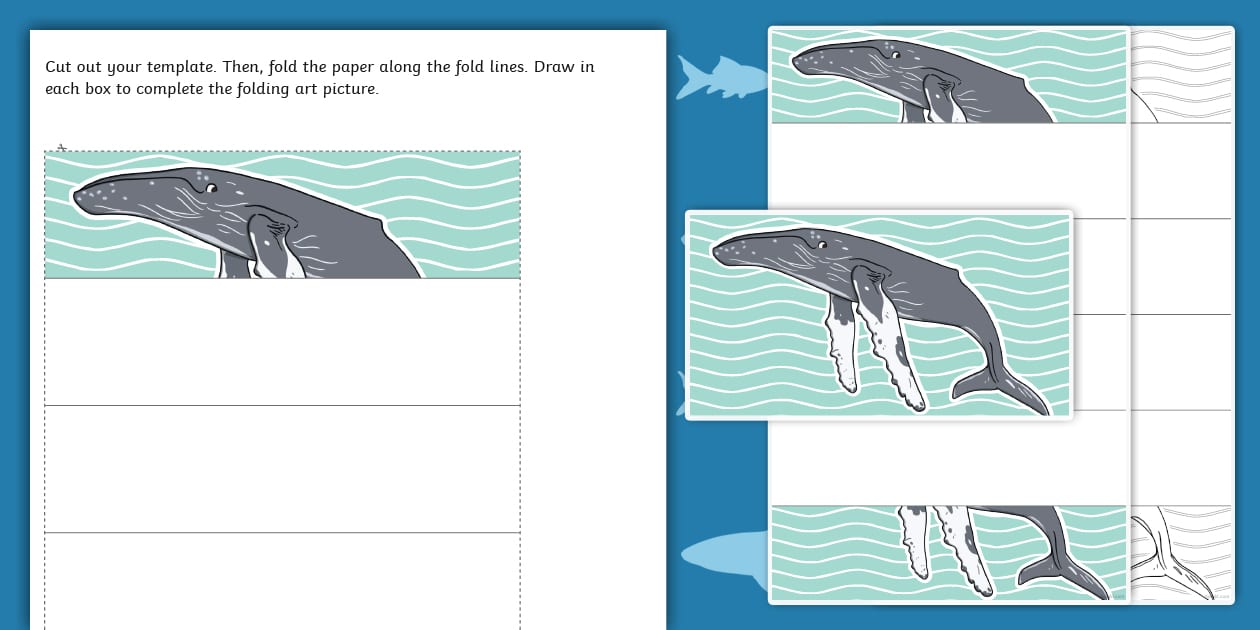 Cut out your template. Then, fold the paper along the fold lines. Draw in each box to complete the folding art picture.